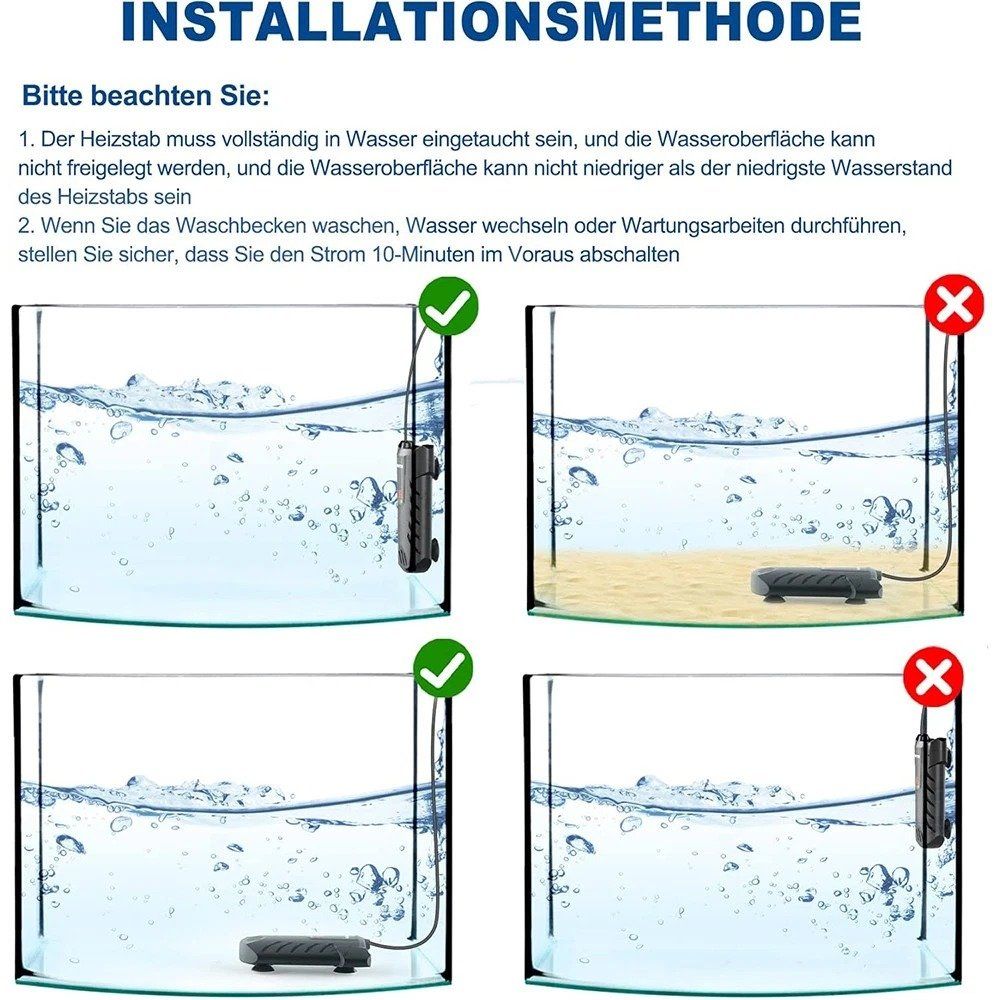 INSTALLATIONSMETHODE

Bitte beachten Sie:

1. Der Heizstab muss vollständig in Wasser eingetaucht sein, und die Wasseroberfläche kann nicht freigelegt werden, und die Wasseroberfläche kann nicht niedriger als der niedrigste Wasserstand des Heizstabs sein
2. Wenn Sie das Waschbecken waschen, Wasser wechseln oder Wartungsarbeiten durchführen, stellen Sie sicher, dass Sie den Strom 10-Minuten im Voraus abschalten