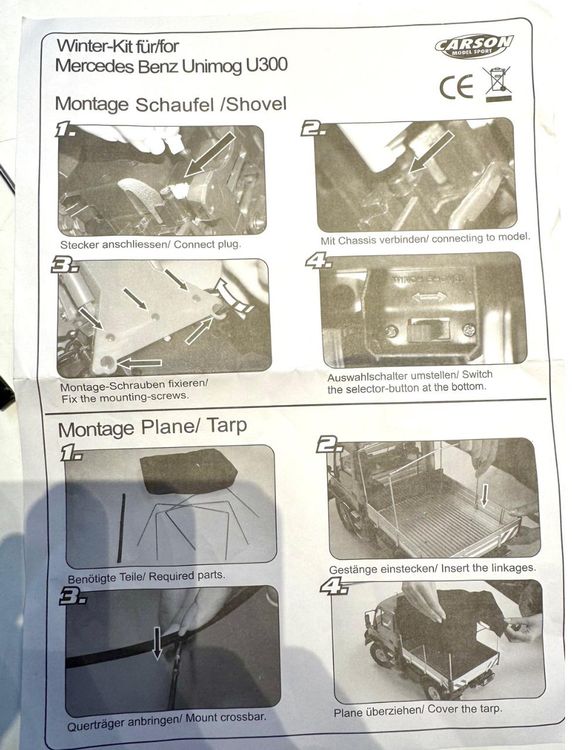 Winter-Kit für/for
Mercedes Benz Unimog U300

CARSON MODEL SPORT

CE

Montage Schaufel /Shovel

1.

Stecker anschliessen/ Connect plug.

2.

Mit Chassis verbinden/ connecting to model.

3.

Montage-Schrauben fixieren/ Fix the mounting-screws.

4.

Auswahlschalter umstellen/ Switch the selector-button at the bottom.

Montage Plane/ Tarp

1.

Benötigte Teile/ Required parts.

2.

Gestänge einstecken/ Insert the linkages.

3.

Querträger anbringen/ Mount crossbar.

4.

Plane überziehen/ Cover the tarp.