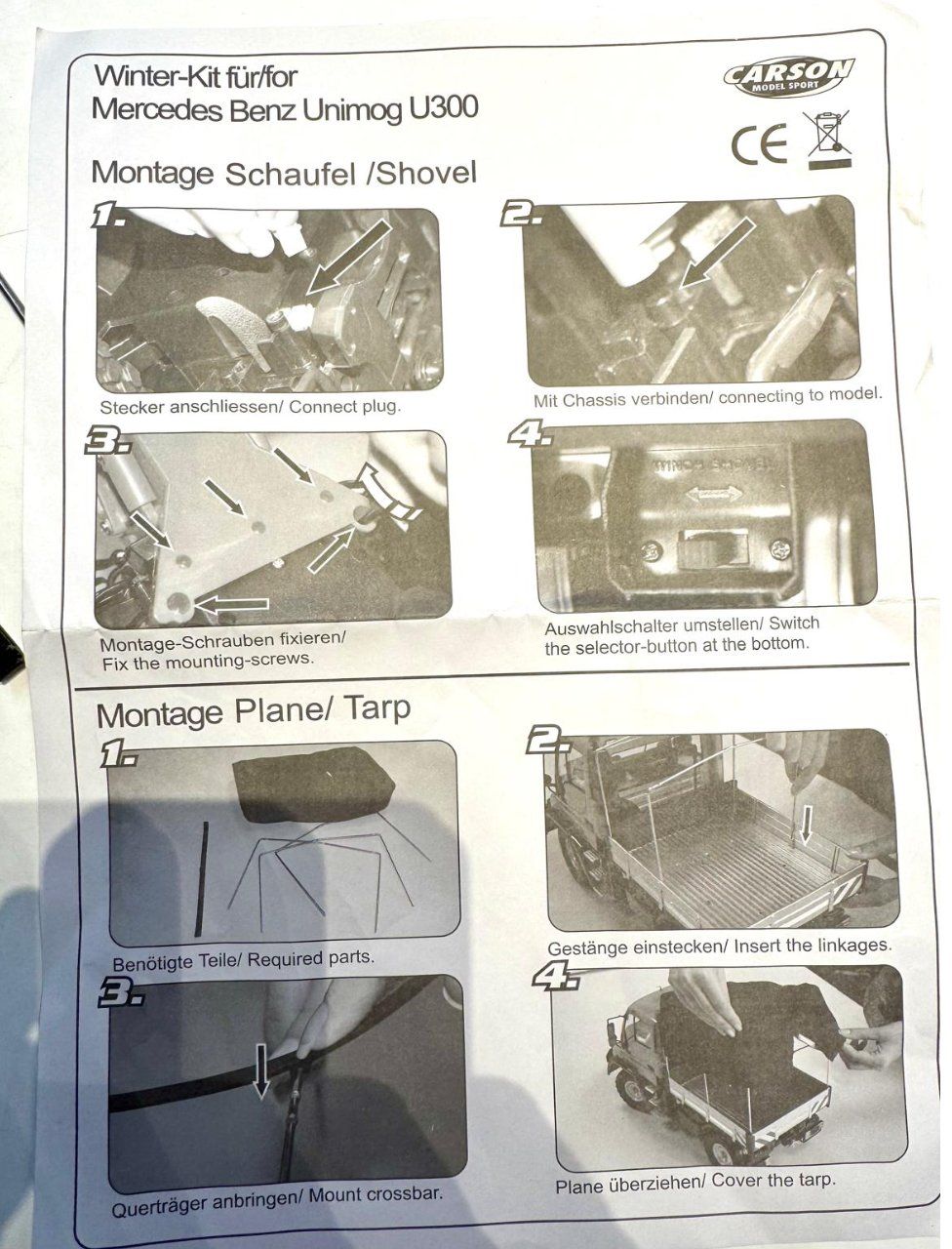 Winter-Kit für/for
Mercedes Benz Unimog U300

CARSON
MODEL SPORT

CE

Montage Schaufel /Shovel

1.

Stecker anschliessen/ Connect plug.

2.

Mit Chassis verbinden/ connecting to model.

3.

Montage-Schrauben fixieren/ Fix the mounting-screws.

4.

Auswahlschalter umstellen/ Switch the selector-button at the bottom.

Montage Plane/ Tarp

1.

Benötigte Teile/ Required parts.

2.

Gestänge einstecken/ Insert the linkages.

3.

Querträger anbringen/ Mount crossbar.

4.

Plane überziehen/ Cover the tarp.