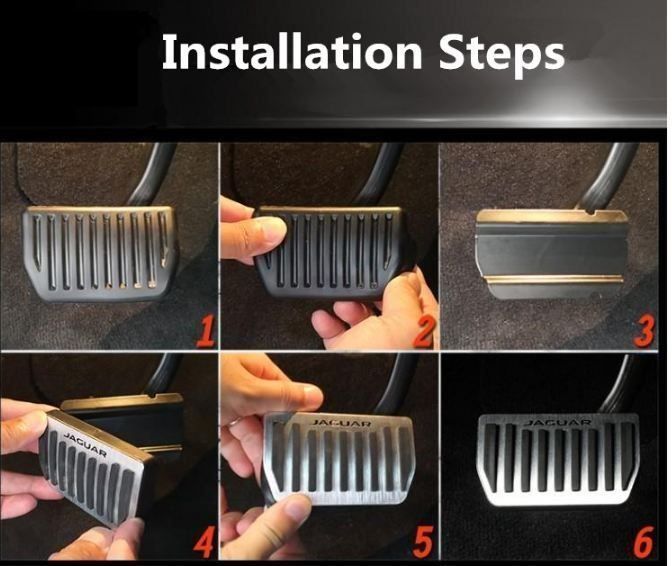 Installation Steps

1

2

3

JAGUAR

4

JAGUAR

5

JAGUAR

6