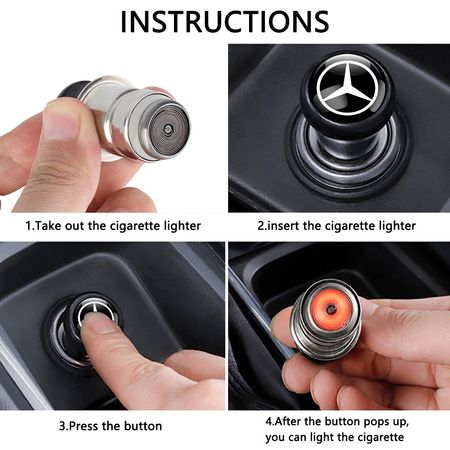 INSTRUCTIONS

1.Take out the cigarette lighter

2.insert the cigarette lighter

3.Press the button

4.After the button pops up, you can light the cigarette