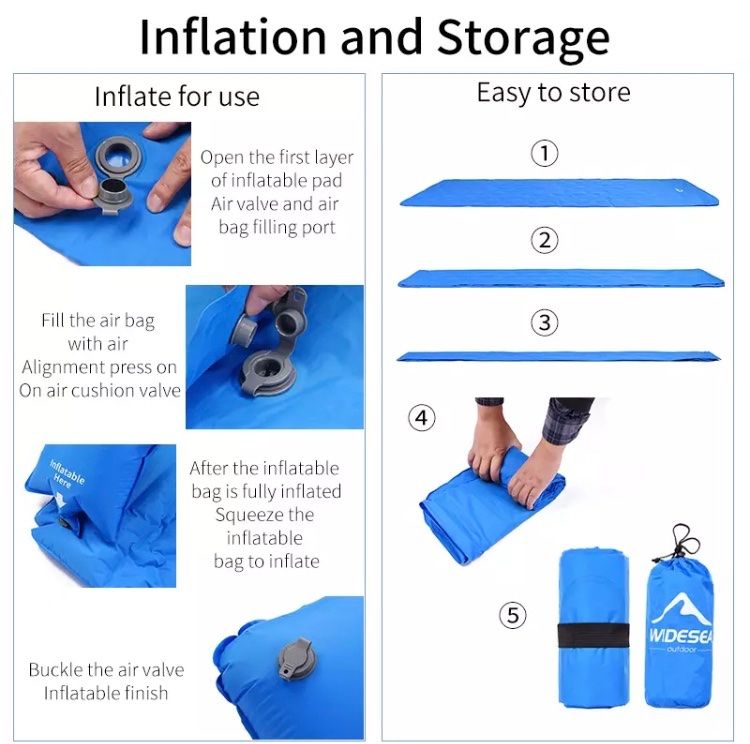 Inflation and Storage

Inflate for use

Open the first layer of inflatable pad
Air valve and air bag filling port

Fill the air bag with air
Alignment press on
On air cushion valve

Inflatable Here

After the inflatable bag is fully inflated
Squeeze the inflatable bag to inflate

Buckle the air valve
Inflatable finish

Easy to store

①

②

③

④

⑤

WIDESEA
outdoor