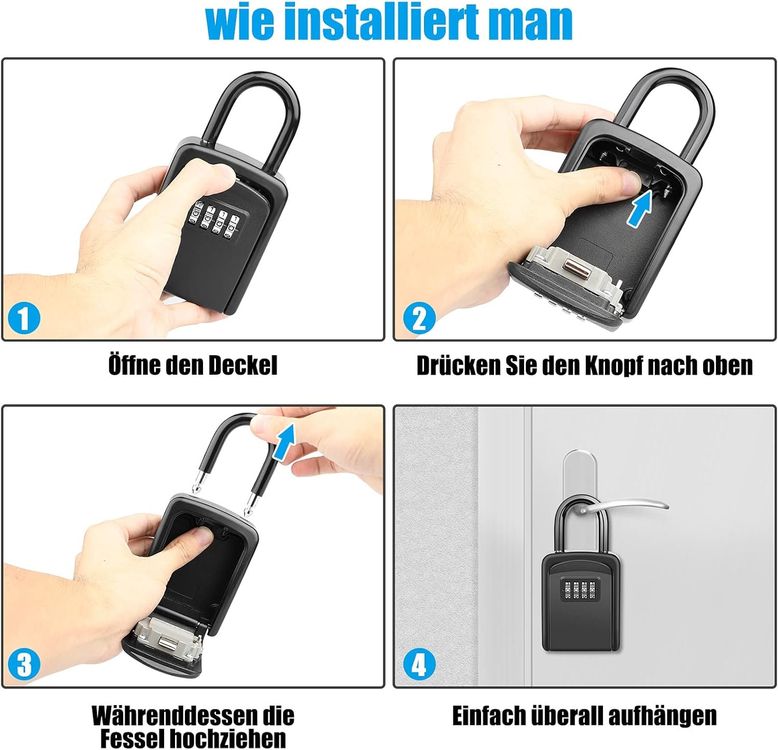 wie installiert man

1

Öffne den Deckel

2

Drücken Sie den Knopf nach oben

3

Währenddessen die Fessel hochziehen

4

Einfach überall aufhängen