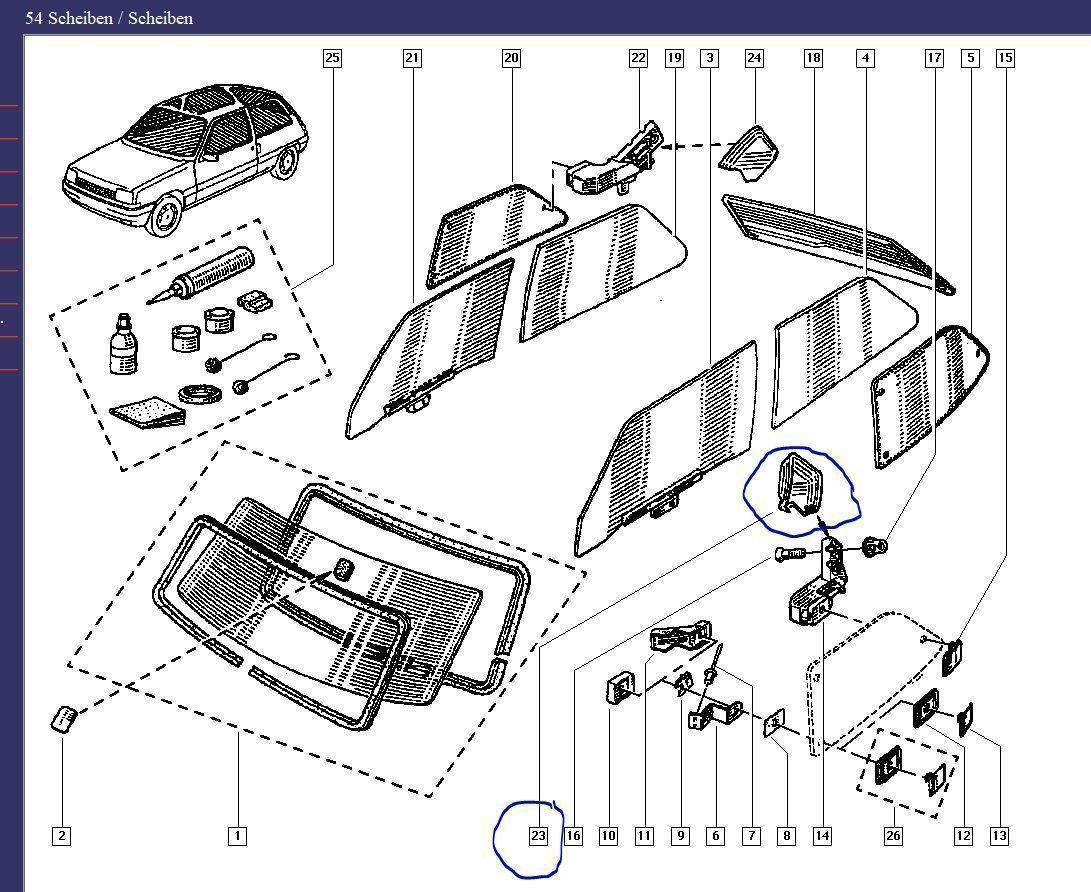 54 Scheiben / Scheiben

25 21 20 22 19 3 24 18 4 17 5 15

2 1 23 16 10 11 9 6 7 8 14 26 12 13