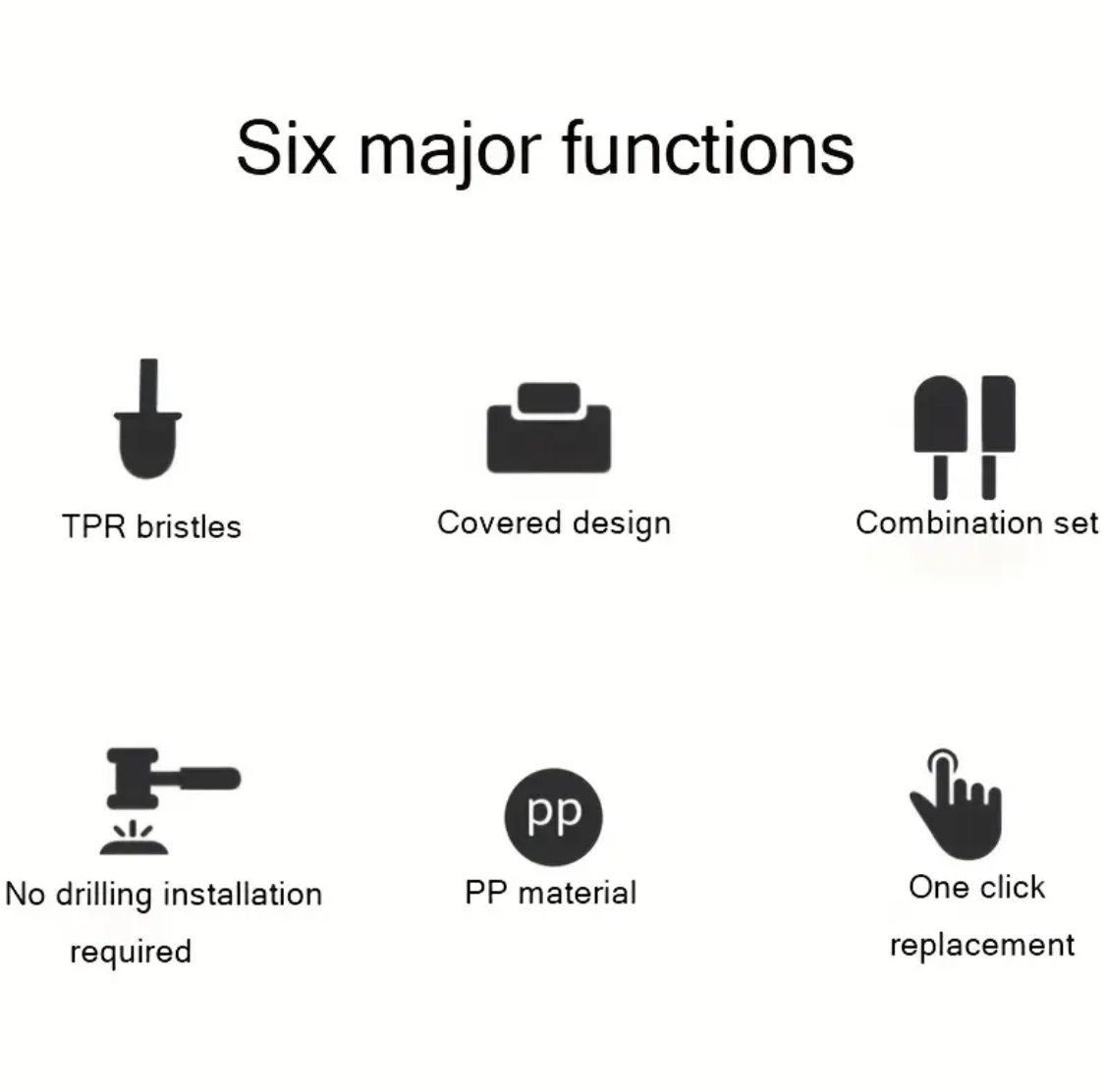 Six major functions

TPR bristles

Covered design

Combination set

No drilling installation required

pp

PP material

One click replacement