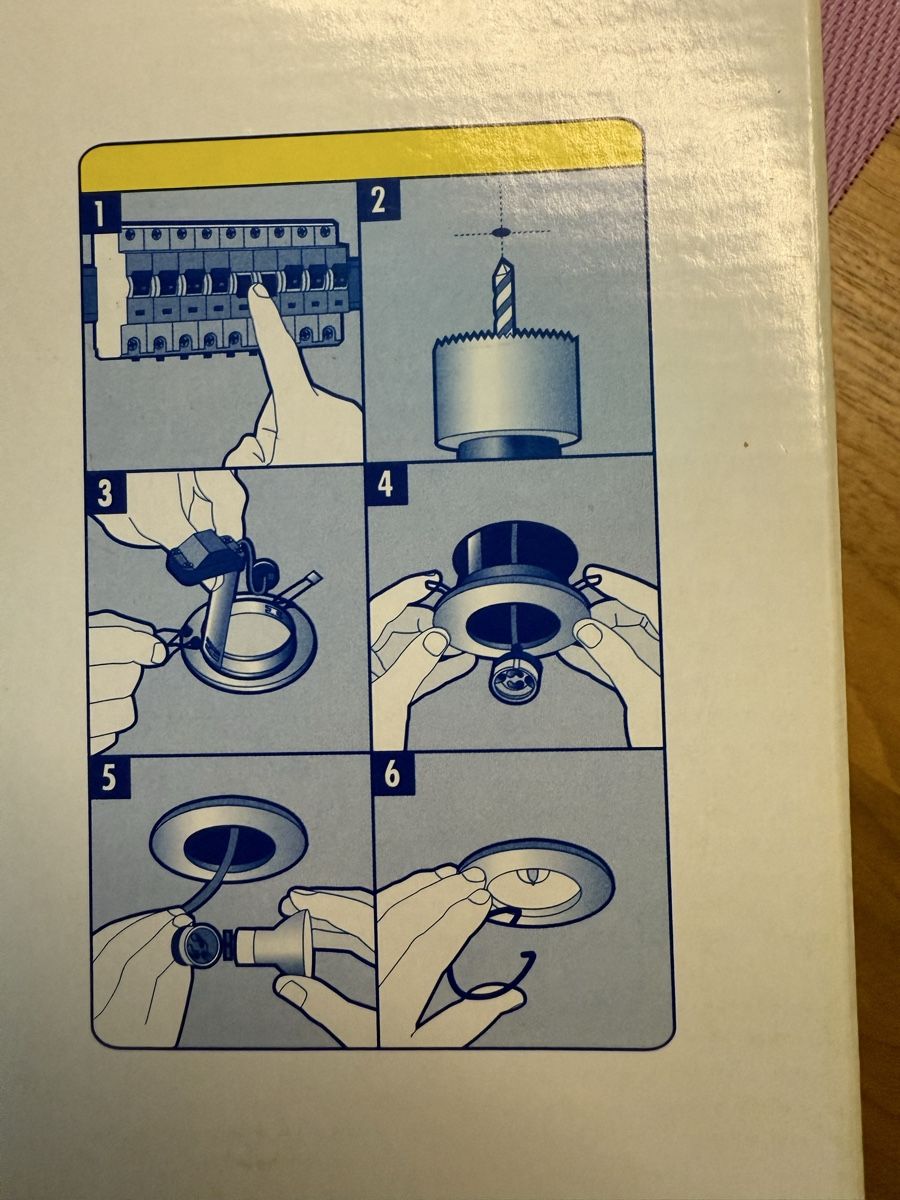 1
2
3
4
5
6