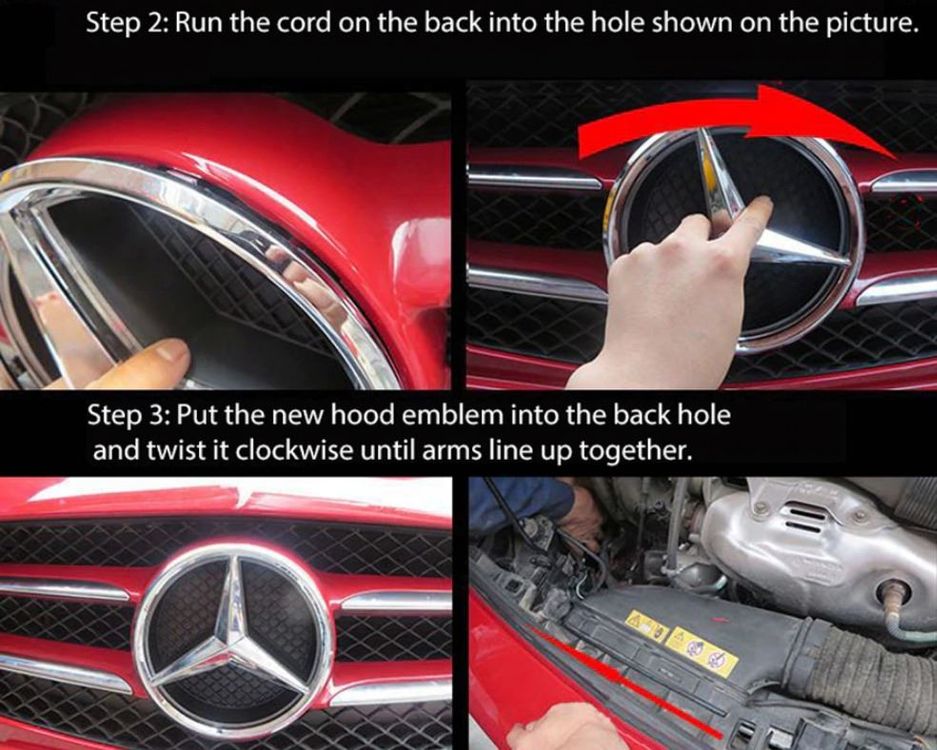 Step 2: Run the cord on the back into the hole shown on the picture.

Step 3: Put the new hood emblem into the back hole and twist it clockwise until arms line up together.