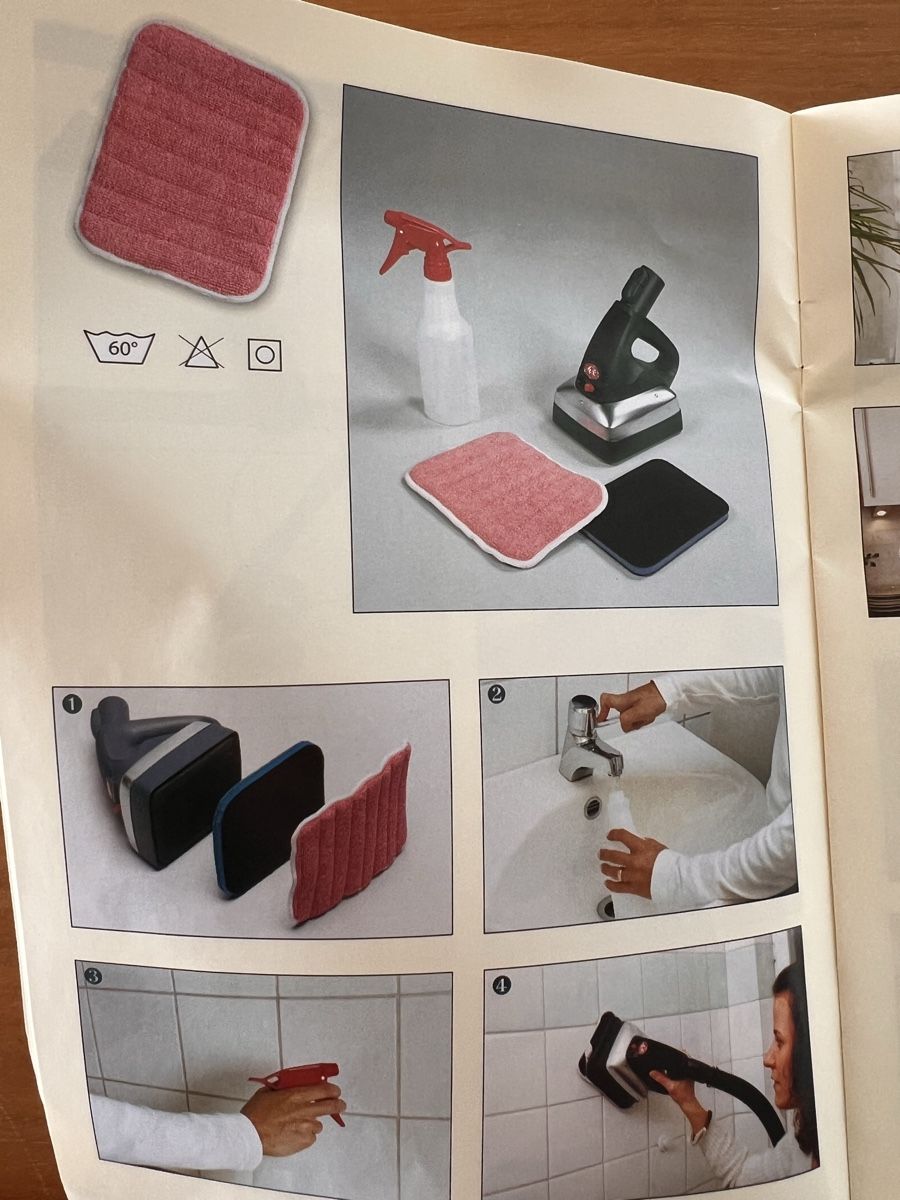 60°

1

2

3

4