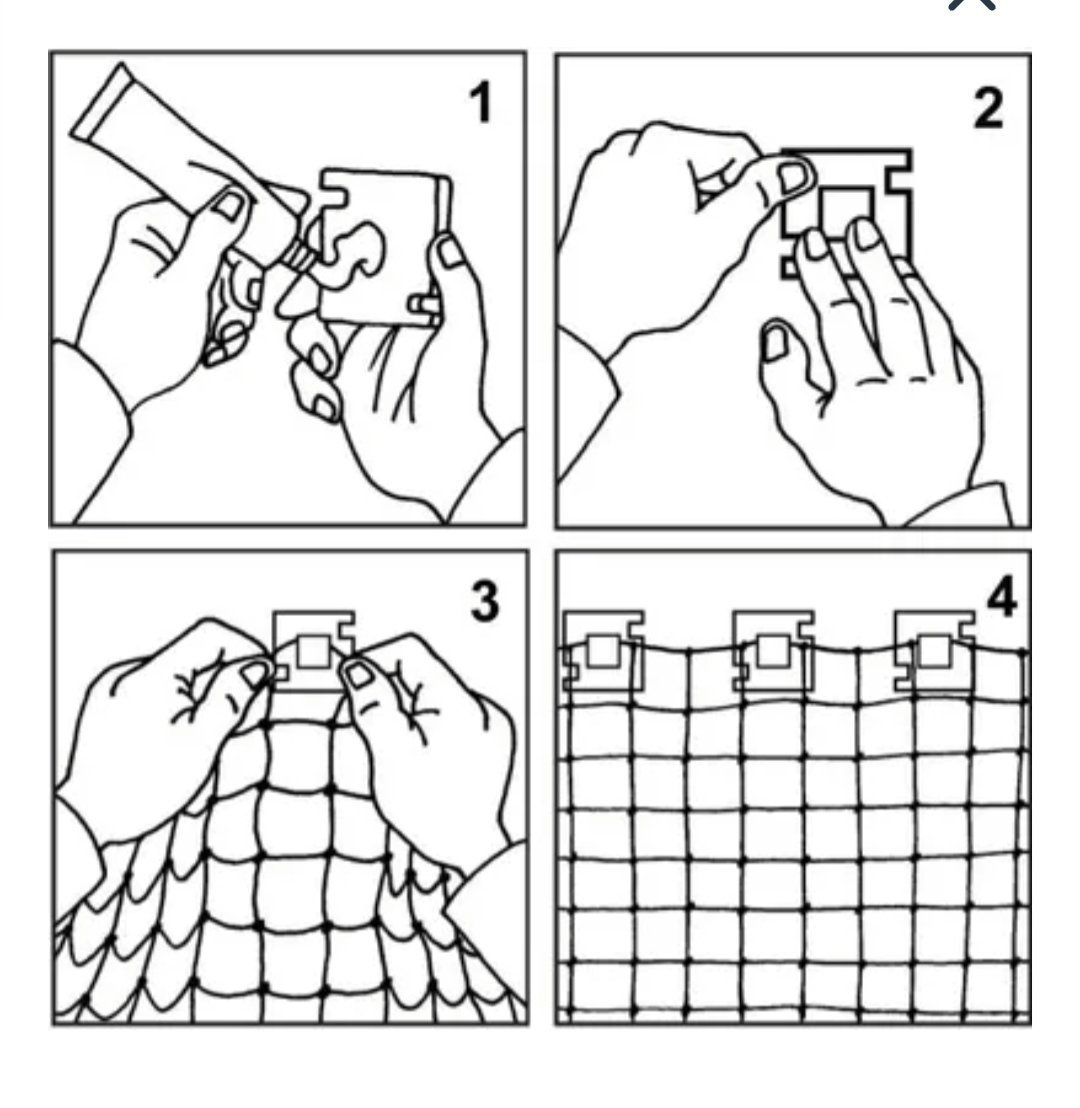 1

2

3

4