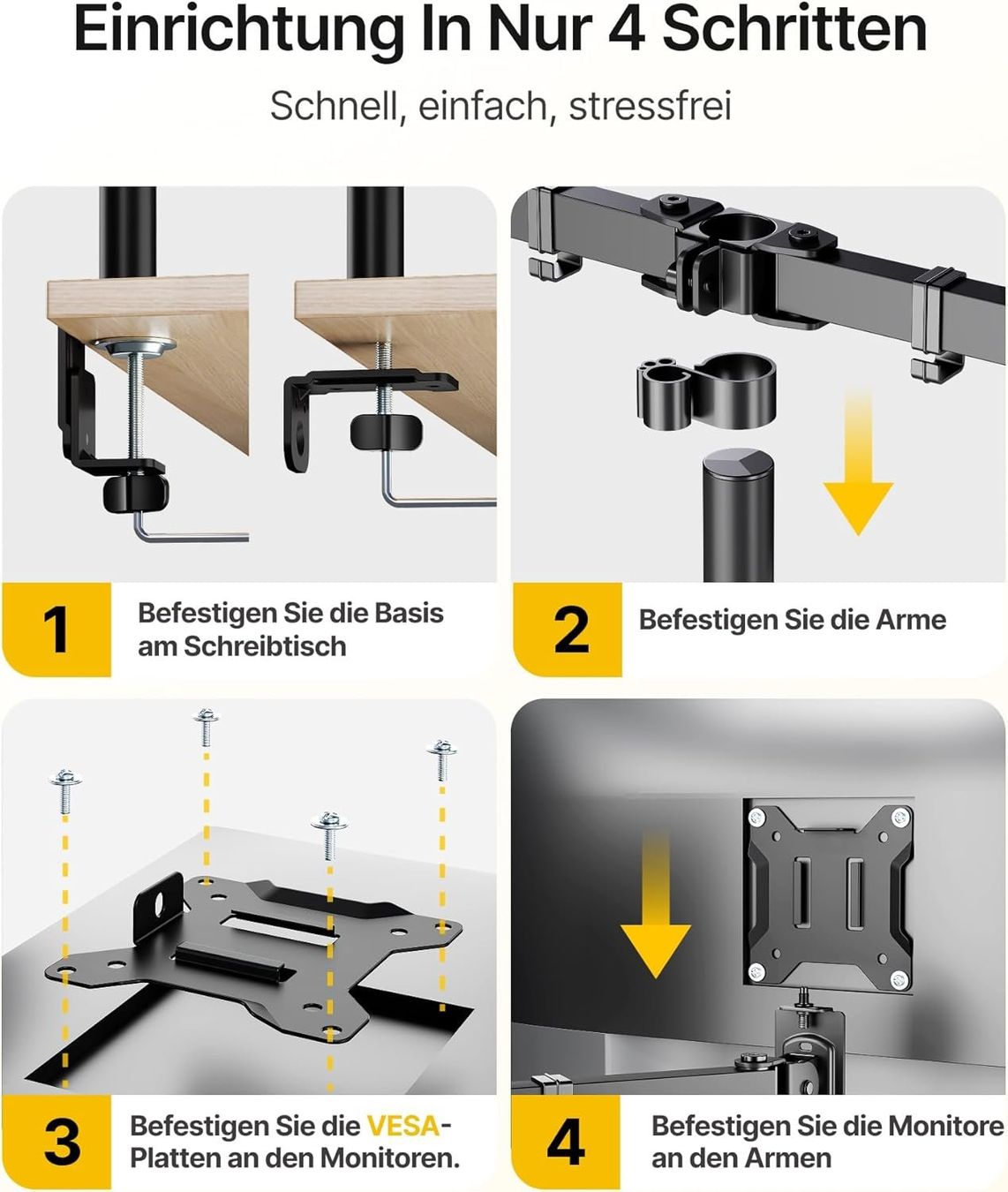 Einrichtung In Nur 4 Schritten

Schnell, einfach, stressfrei

1 Befestigen Sie die Basis am Schreibtisch

2 Befestigen Sie die Arme

3 Befestigen Sie die VESA-Platten an den Monitoren.

4 Befestigen Sie die Monitore an den Armen