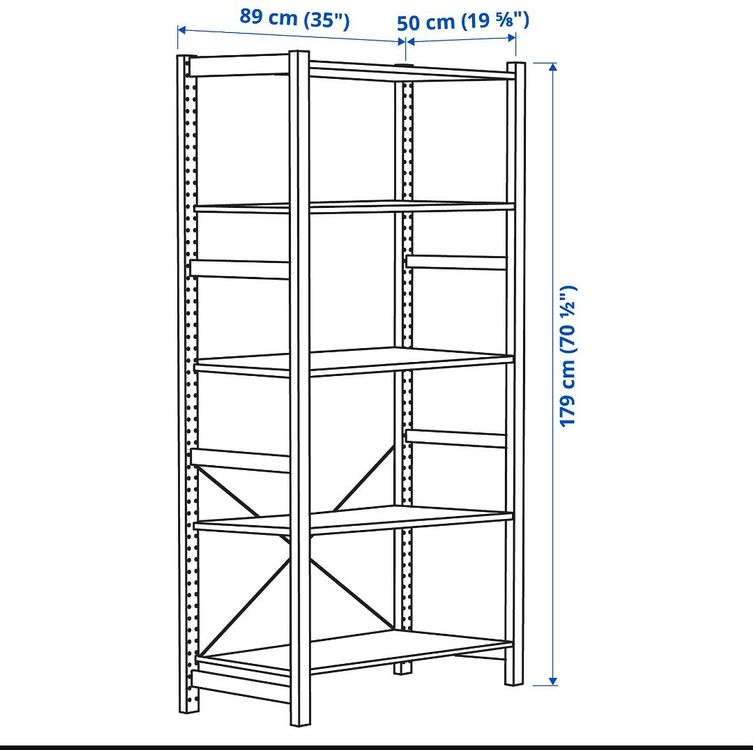 89 cm (35")
50 cm (19 ⅝")
179 cm (70 ½")