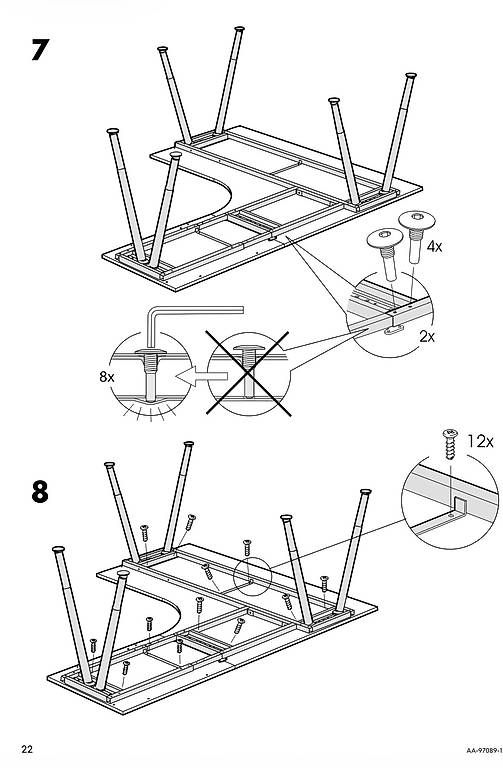 7

4x

2x

8x

8

12x

22

AA-97089-1