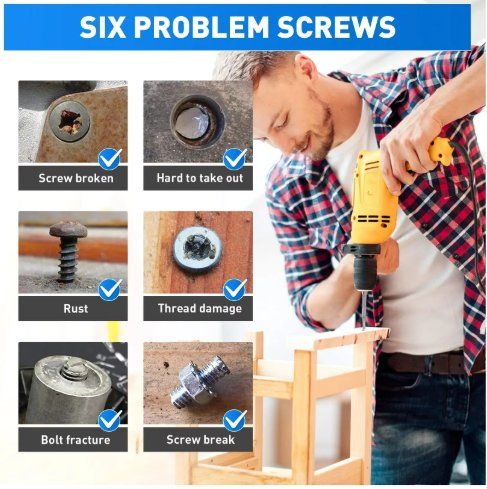 SIX PROBLEM SCREWS

Screw broken

Hard to take out

Rust

Thread damage

Bolt fracture

Screw break