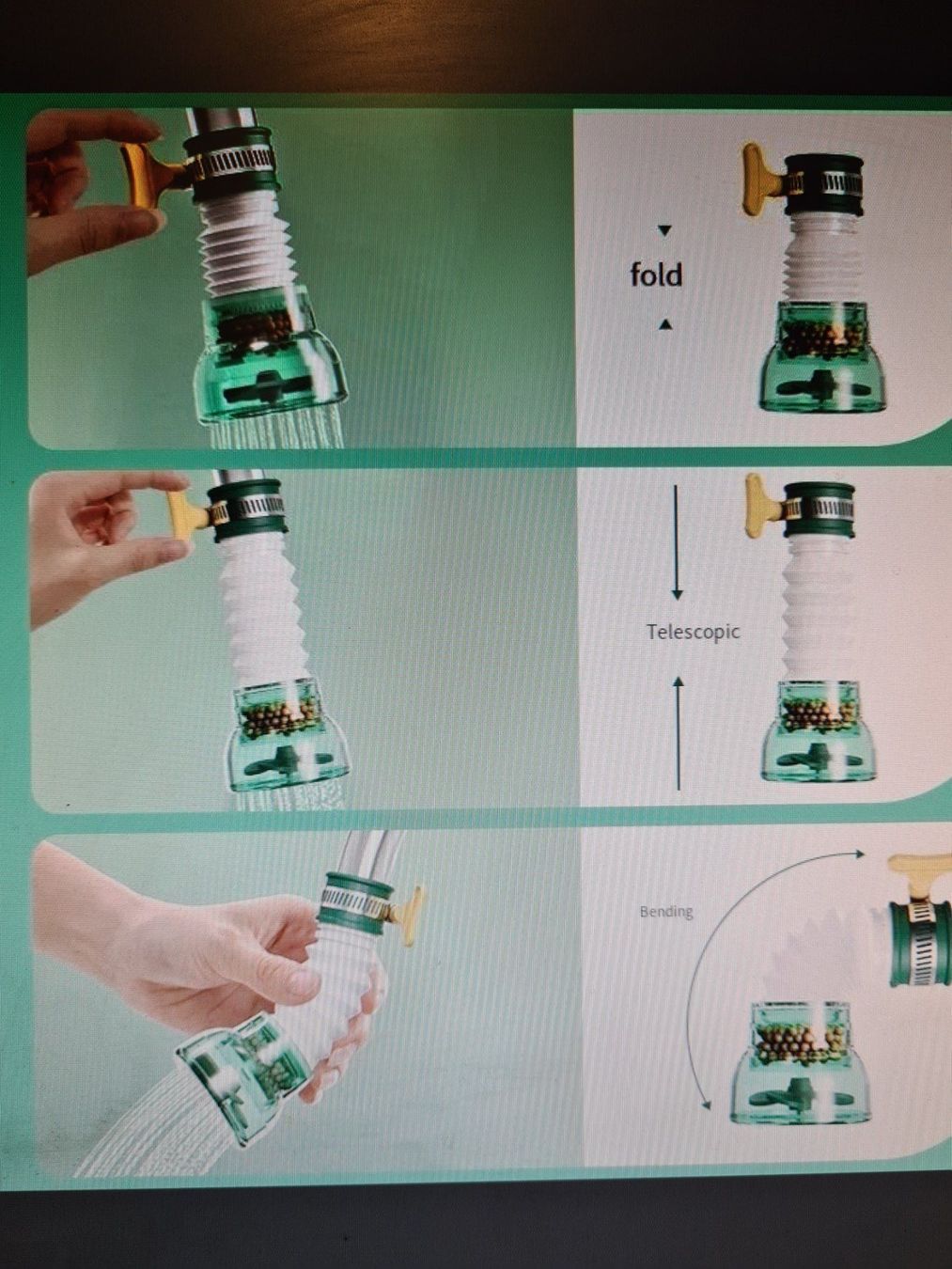 fold

Telescopic

Bending