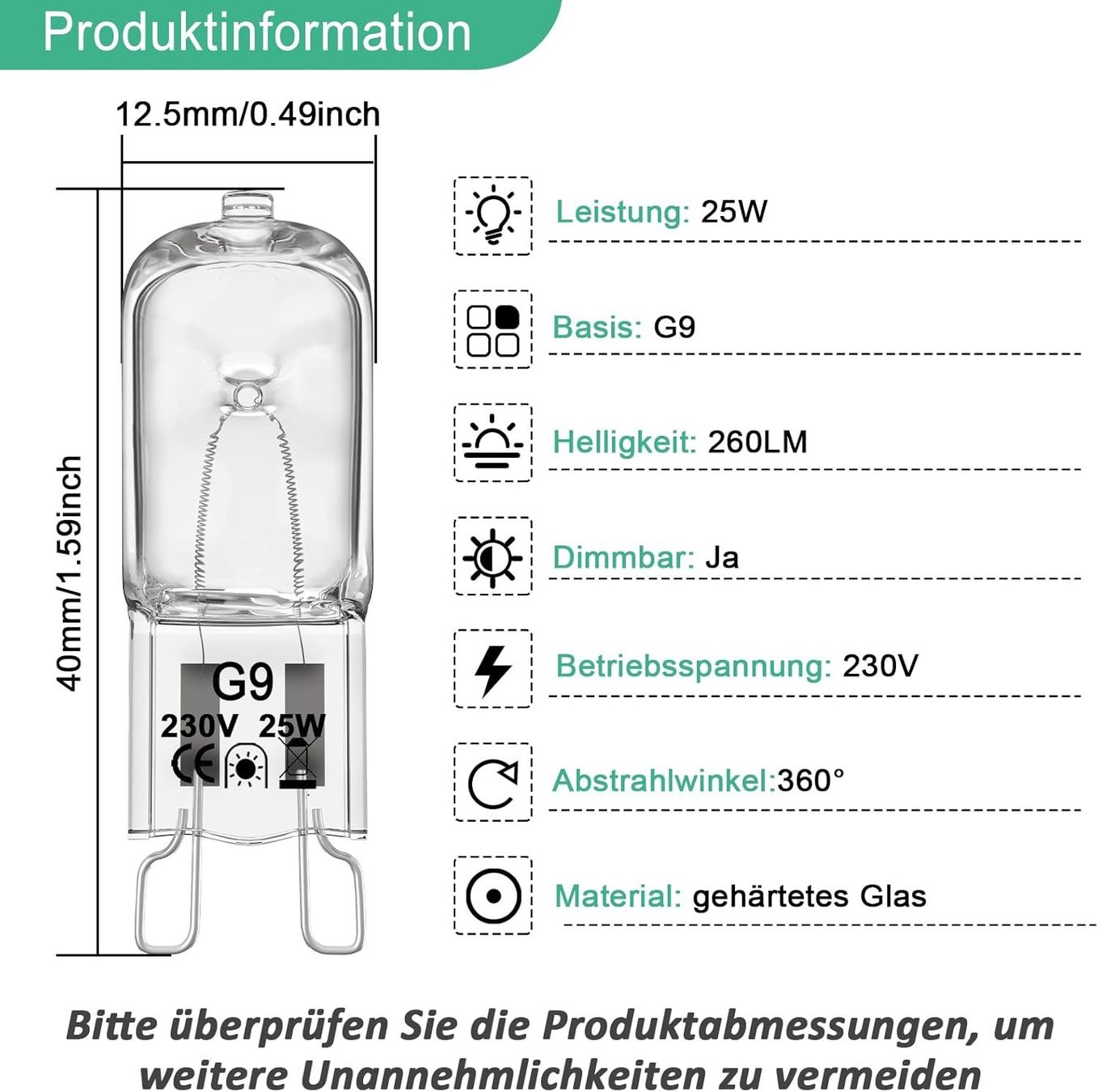 Produktinformation

12.5mm/0.49inch

40mm/1.59inch

G9
230V 25W
CE

Leistung: 25W

Basis: G9

Helligkeit: 260LM

Dimmbar: Ja

Betriebsspannung: 230V

Abstrahlwinkel:360°

Material: gehärtetes Glas

Bitte überprüfen Sie die Produktabmessungen, um weitere Unannehmlichkeiten zu vermeiden