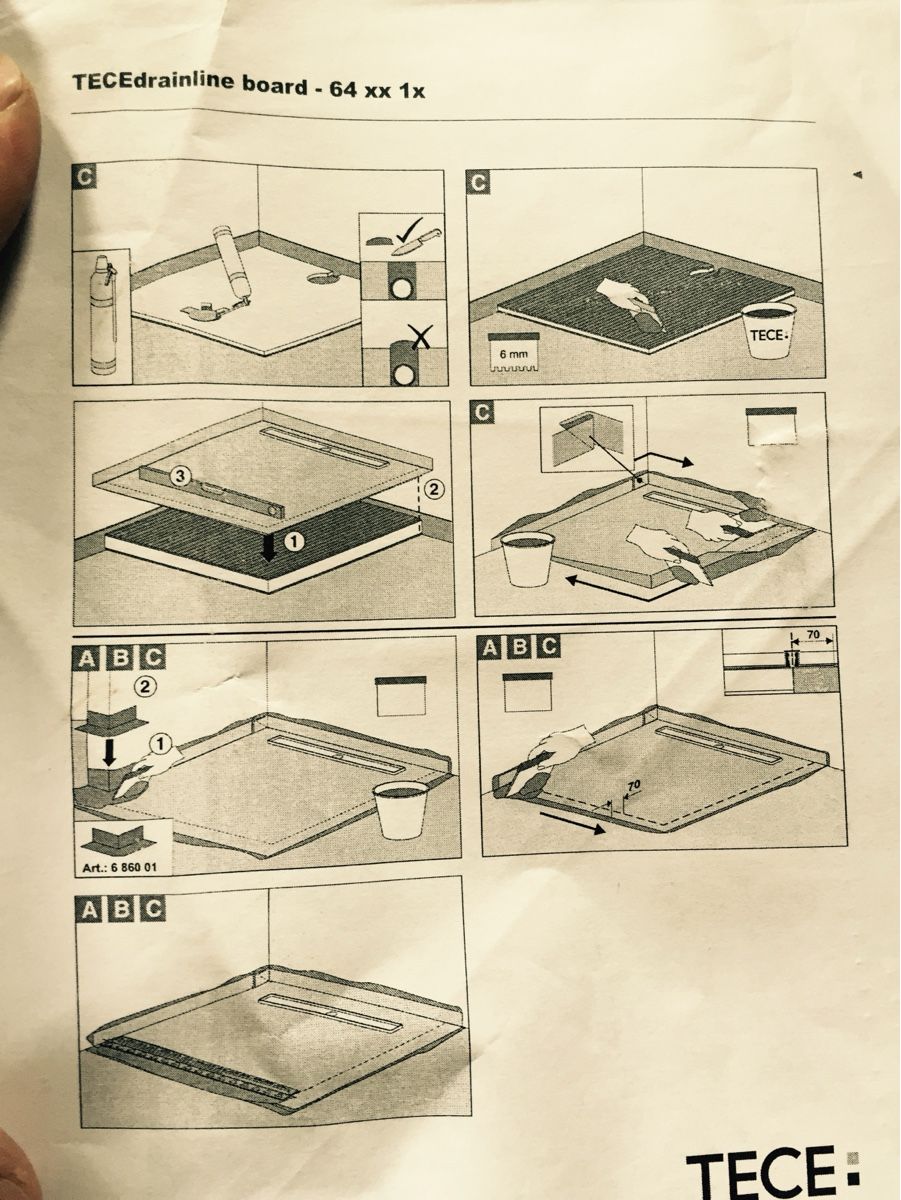 TECEdrainline board - 64 xx 1x

C

C

6 mm

TECE

3

2

1

C

A B C

2

1

Art.: 6 860 01

A B C

70

70

A B C

TECE