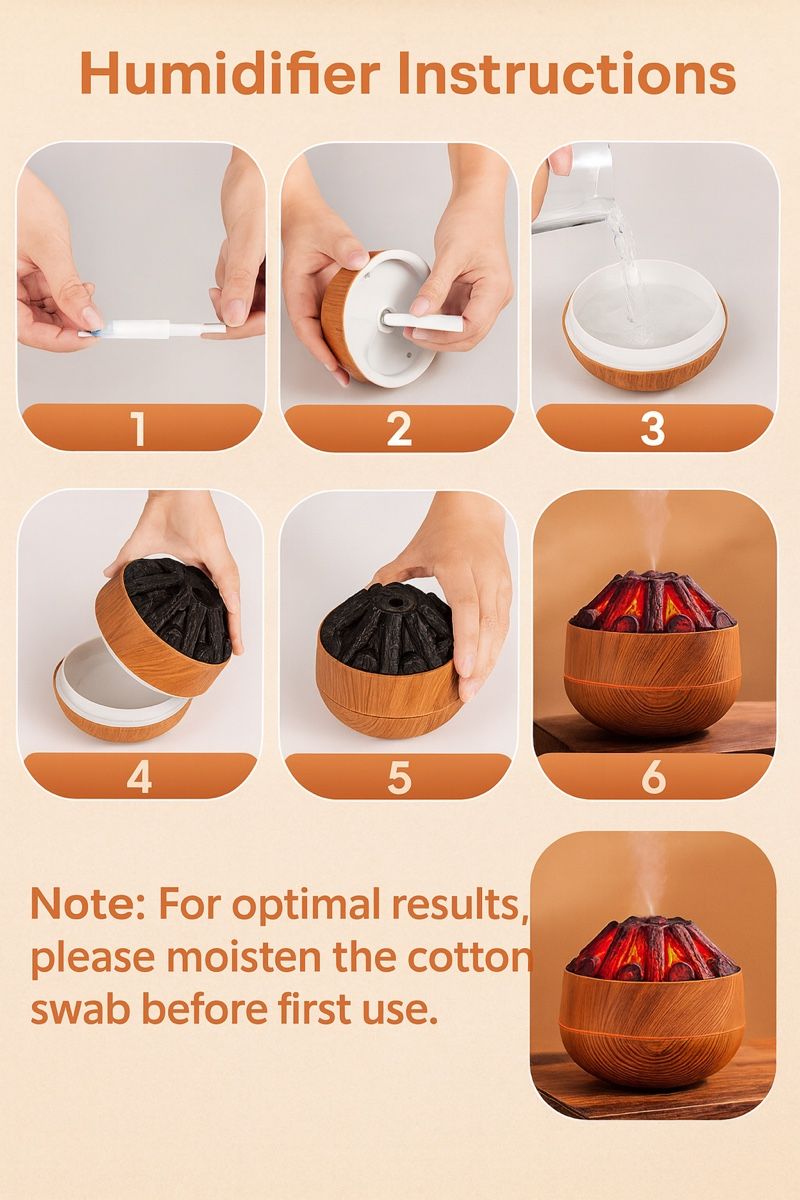 Humidifier Instructions

1

2

3

4

5

6

Note: For optimal results, please moisten the cotton swab before first use.