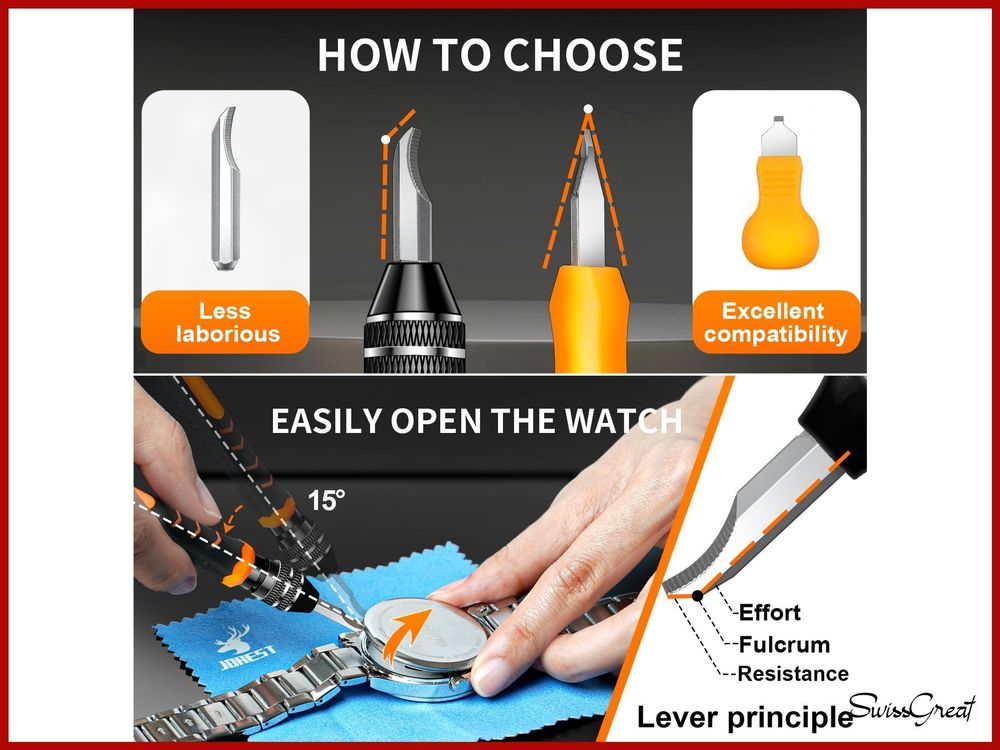 HOW TO CHOOSE

Less laborious

Excellent compatibility

EASILY OPEN THE WATCH

15°

JOREST

Effort
Fulcrum
Resistance

Lever principle

SwissGreat