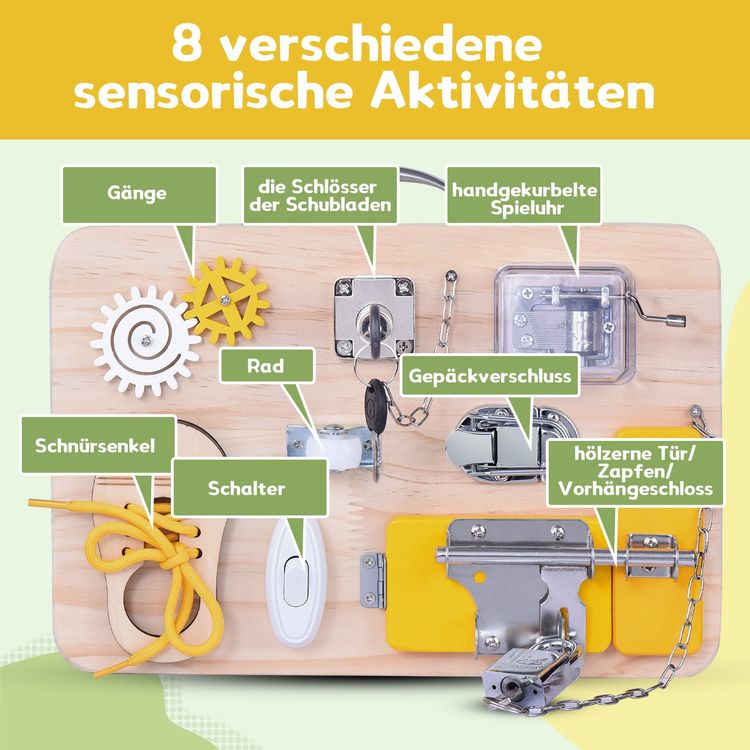 8 verschiedene sensorische Aktivitäten

Gänge

die Schlösser der Schubladen

handgekurbelte Spieluhr

Rad

Gepäckverschluss

Schnürsenkel

Schalter

hölzerne Tür/ Zapfen/ Vorhängeschloss