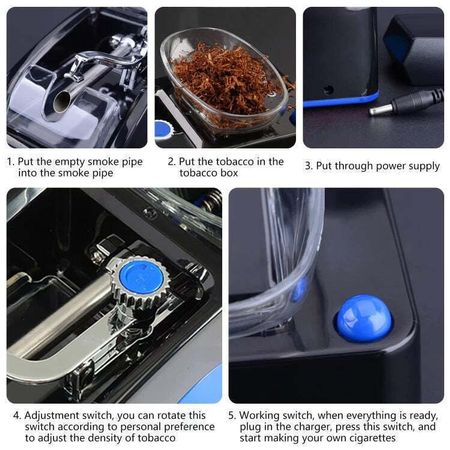 1. Put the empty smoke pipe into the smoke pipe

2. Put the tobacco in the tobacco box

3. Put through power supply

4. Adjustment switch, you can rotate this switch according to personal preference to adjust the density of tobacco

5. Working switch, when everything is ready, plug in the charger, press this switch, and start making your own cigarettes