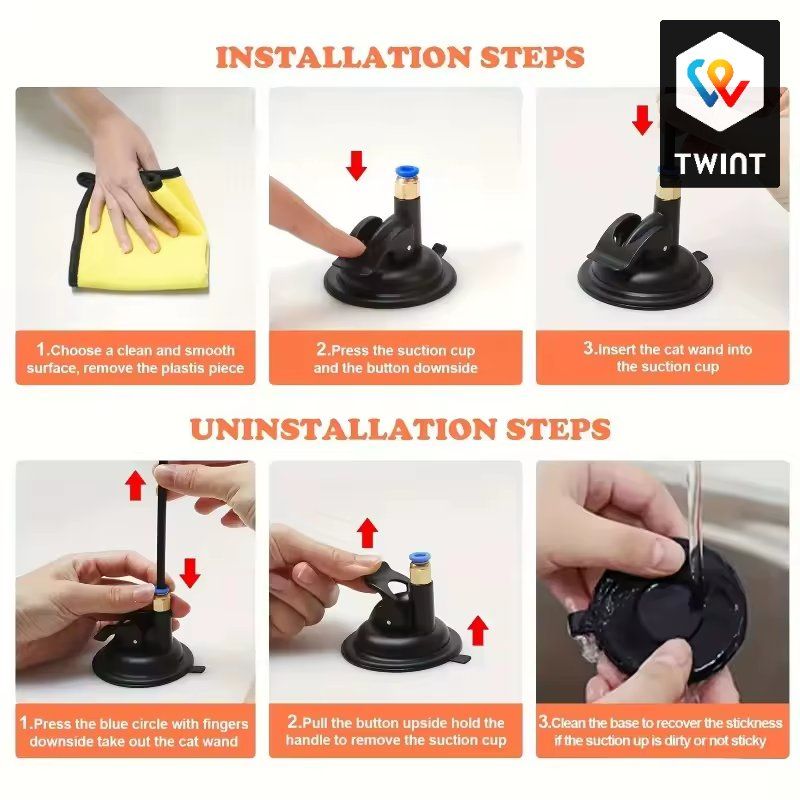 INSTALLATION STEPS

TWINT

1.Choose a clean and smooth surface, remove the plastis piece

2.Press the suction cup and the button downside

3.Insert the cat wand into the suction cup

UNINSTALLATION STEPS

1.Press the blue circle with fingers downside take out the cat wand

2.Pull the button upside hold the handle to remove the suction cup

3.Clean the base to recover the stickness if the suction up is dirty or not sticky