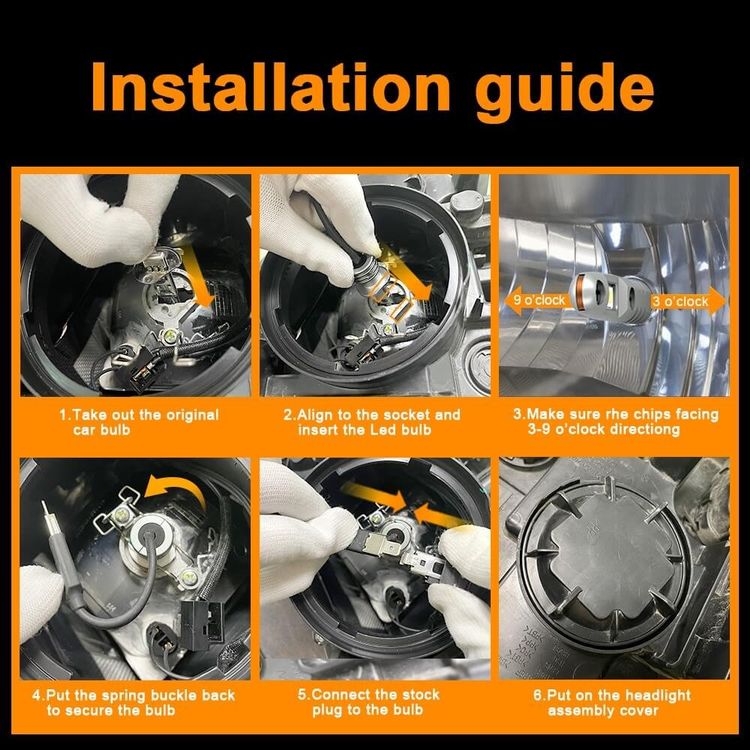 Installation guide

1.Take out the original car bulb

2.Align to the socket and insert the Led bulb

9 o'clock
3 o'clock

3.Make sure rhe chips facing 3-9 o'clock directiong

4.Put the spring buckle back to secure the bulb

5.Connect the stock plug to the bulb

6.Put on the headlight assembly cover