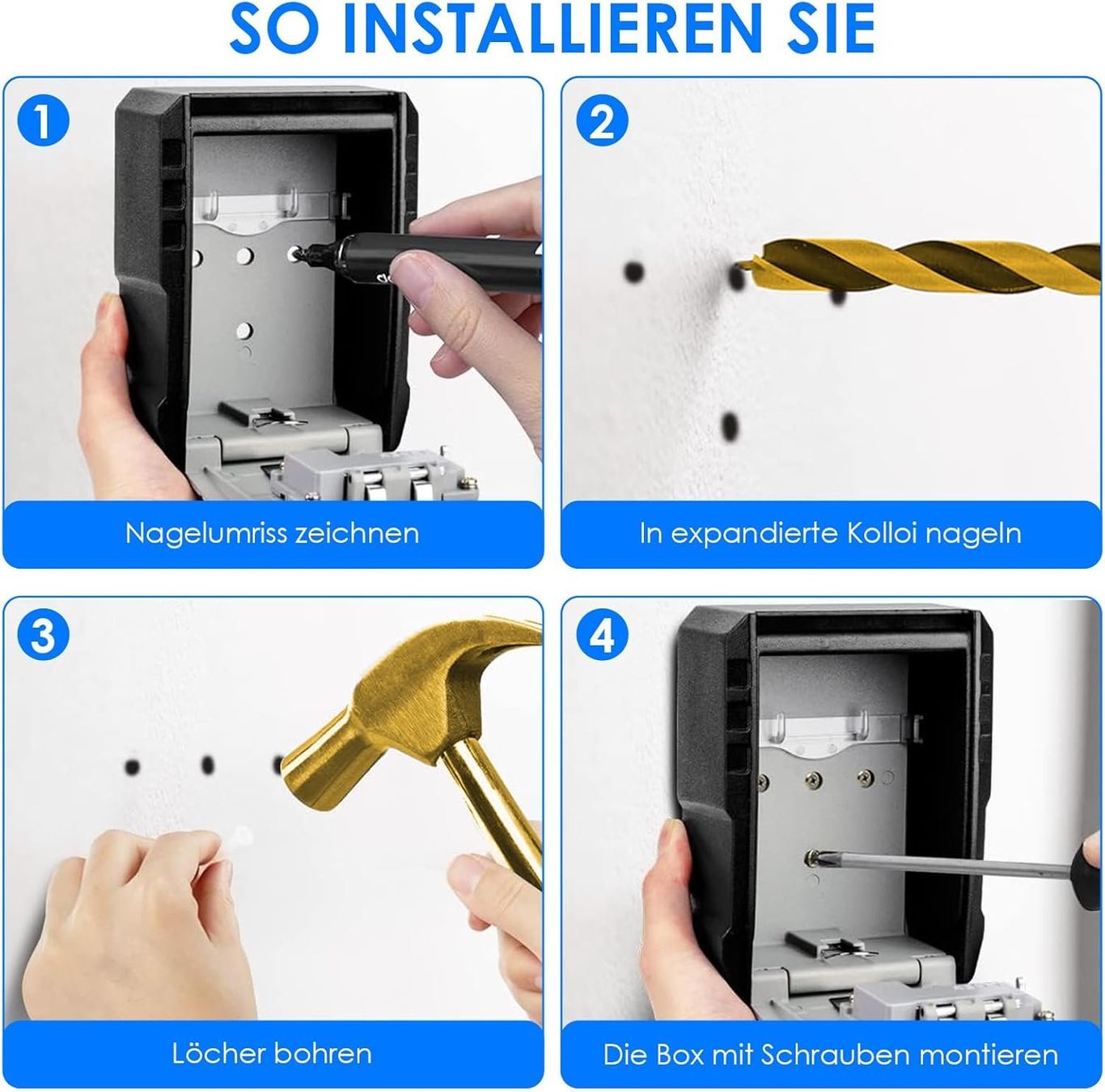 SO INSTALLIEREN SIE

1

Nagelumriss zeichnen

2

In expandierte Kolloi nageln

3

Löcher bohren

4

Die Box mit Schrauben montieren