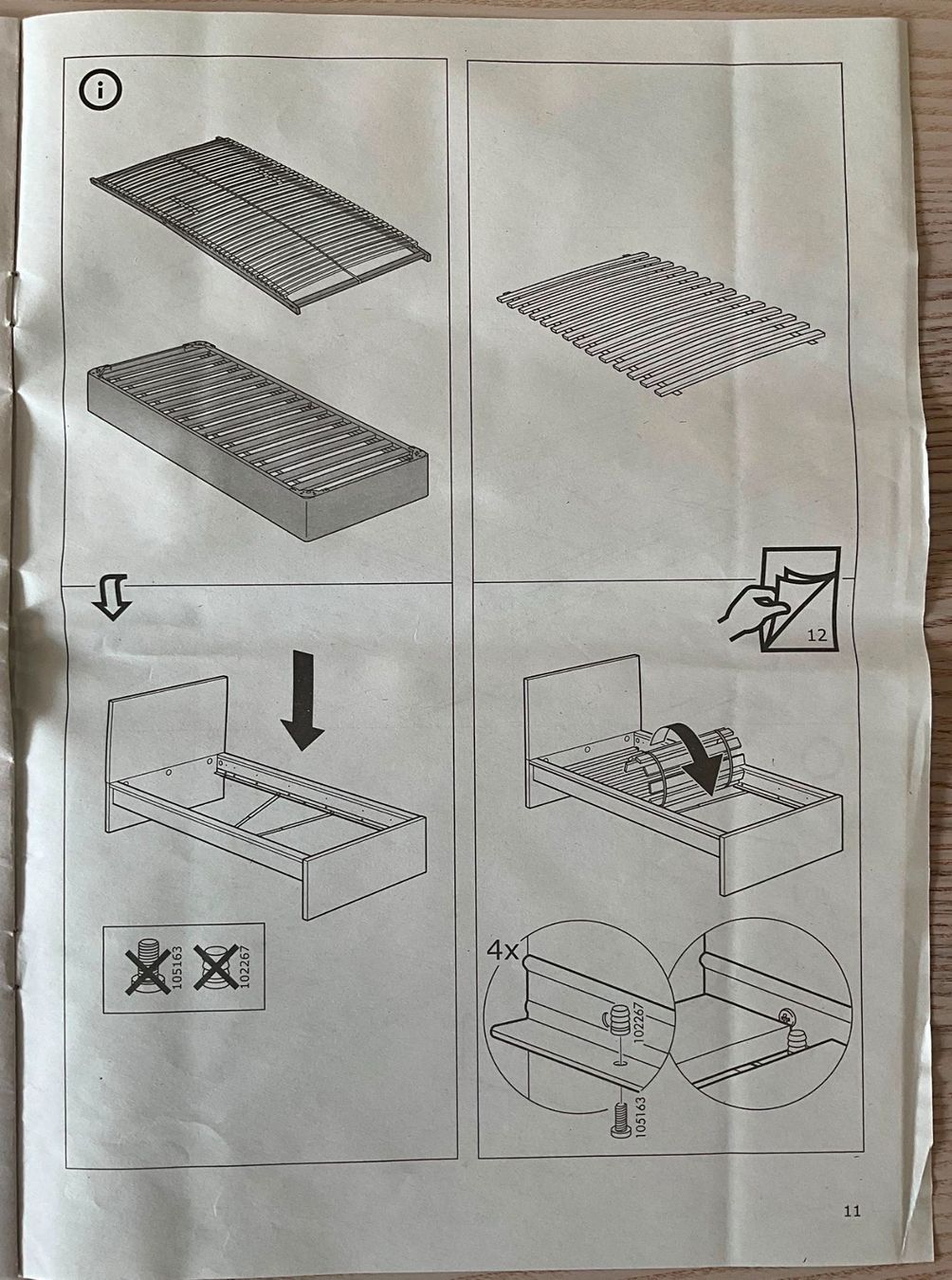 i

105163 102267

12

4x

102267

105163

11