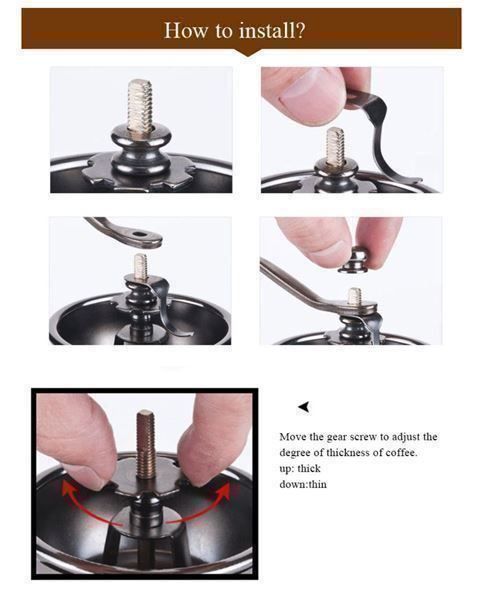 How to install?

Move the gear screw to adjust the degree of thickness of coffee.
up: thick
down:thin