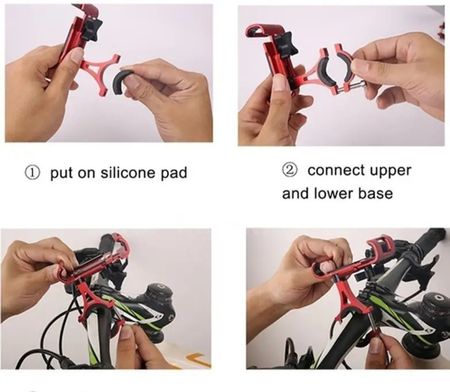 ① put on silicone pad

② connect upper and lower base