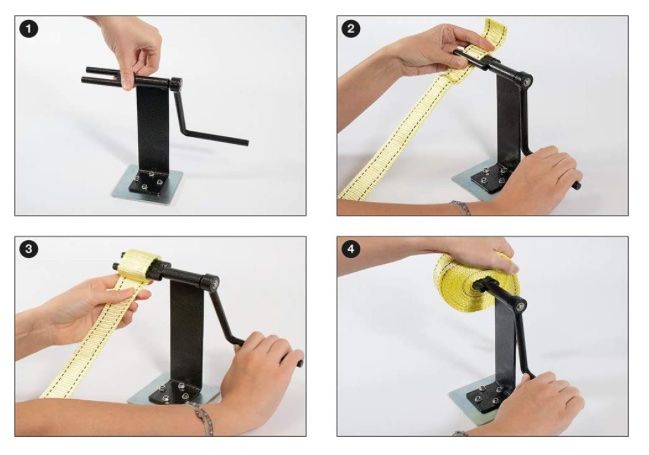 1
2
3
4