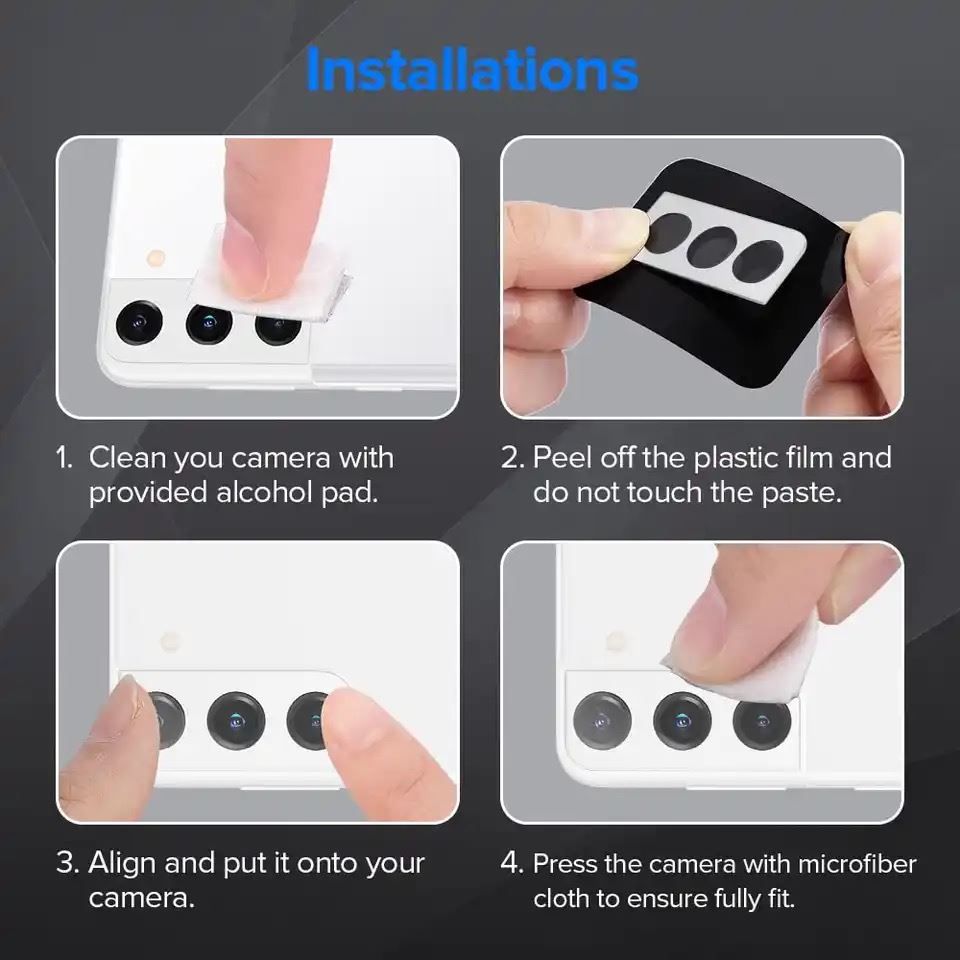 Installations

1. Clean you camera with provided alcohol pad.

2. Peel off the plastic film and do not touch the paste.

3. Align and put it onto your camera.

4. Press the camera with microfiber cloth to ensure fully fit.