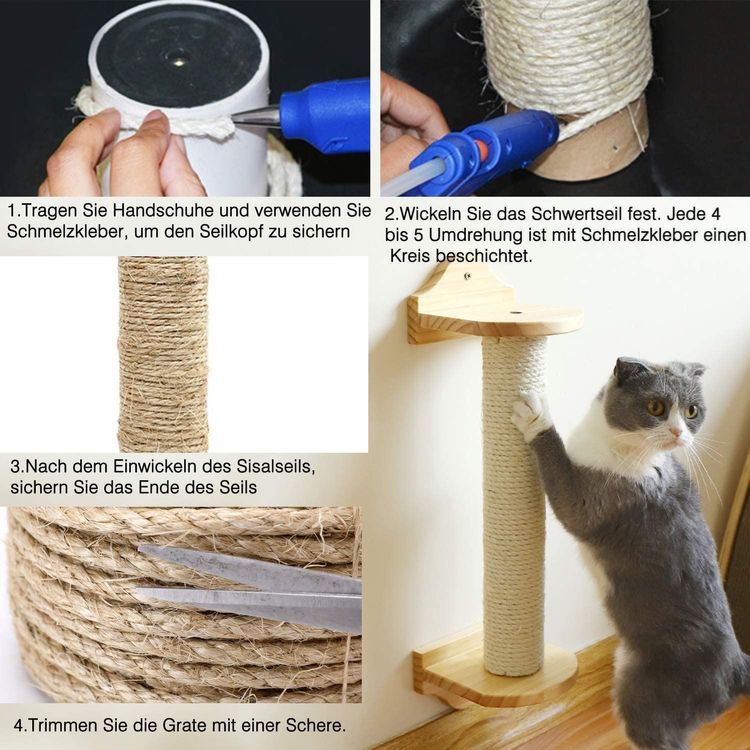 1.Tragen Sie Handschuhe und verwenden Sie Schmelzkleber, um den Seilkopf zu sichern

2.Wickeln Sie das Schwertseil fest. Jede 4 bis 5 Umdrehung ist mit Schmelzkleber einen Kreis beschichtet.

3.Nach dem Einwickeln des Sisalseils, sichern Sie das Ende des Seils

4.Trimmen Sie die Grate mit einer Schere.