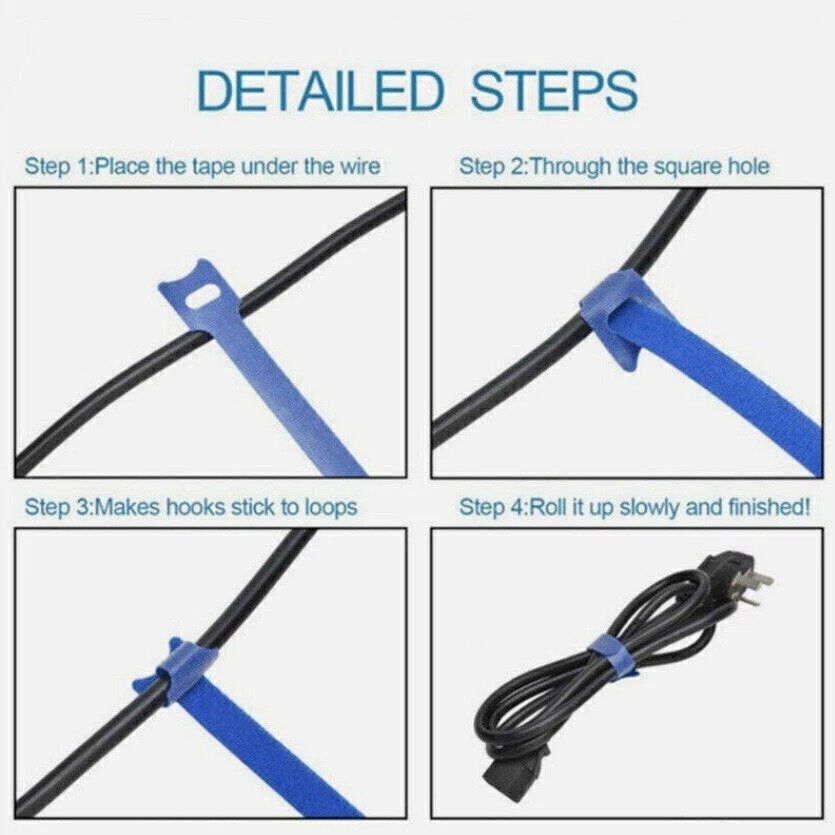 DETAILED STEPS

Step 1:Place the tape under the wire

Step 2:Through the square hole

Step 3:Makes hooks stick to loops

Step 4:Roll it up slowly and finished!