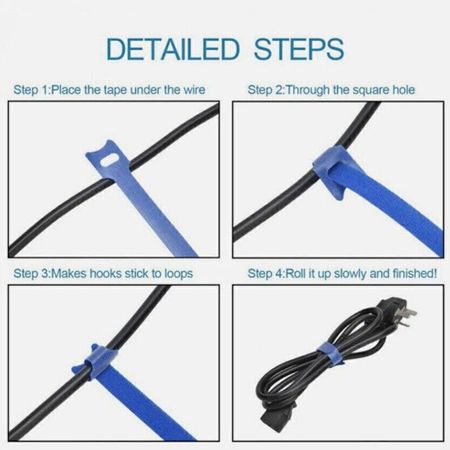 DETAILED STEPS

Step 1:Place the tape under the wire

Step 2:Through the square hole

Step 3:Makes hooks stick to loops

Step 4:Roll it up slowly and finished!