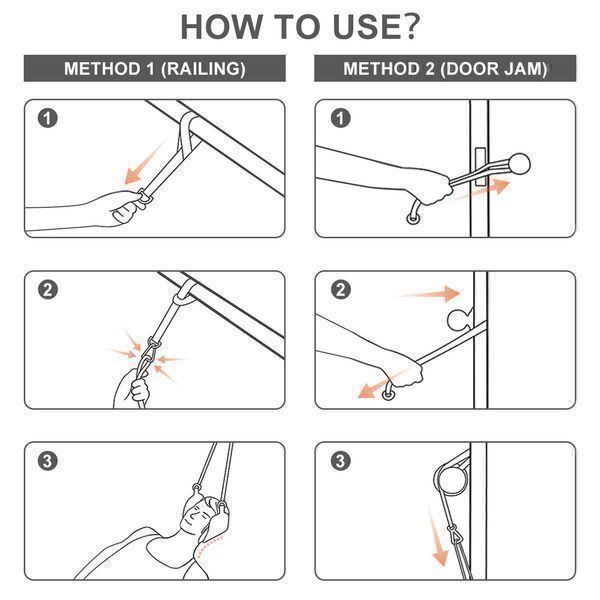 HOW TO USE?

METHOD 1 (RAILING)

1

2

3

METHOD 2 (DOOR JAM)

1

2

3