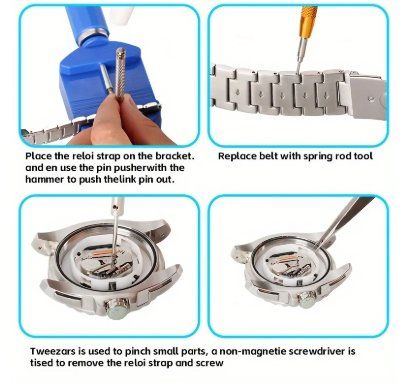 Place the reloi strap on the bracket. and en use the pin pusherwith the hammer to push thelink pin out.

Replace belt with spring rod tool

Tweezars is used to pinch small parts, a non-magnetie screwdriver is tised to remove the reloi strap and screw