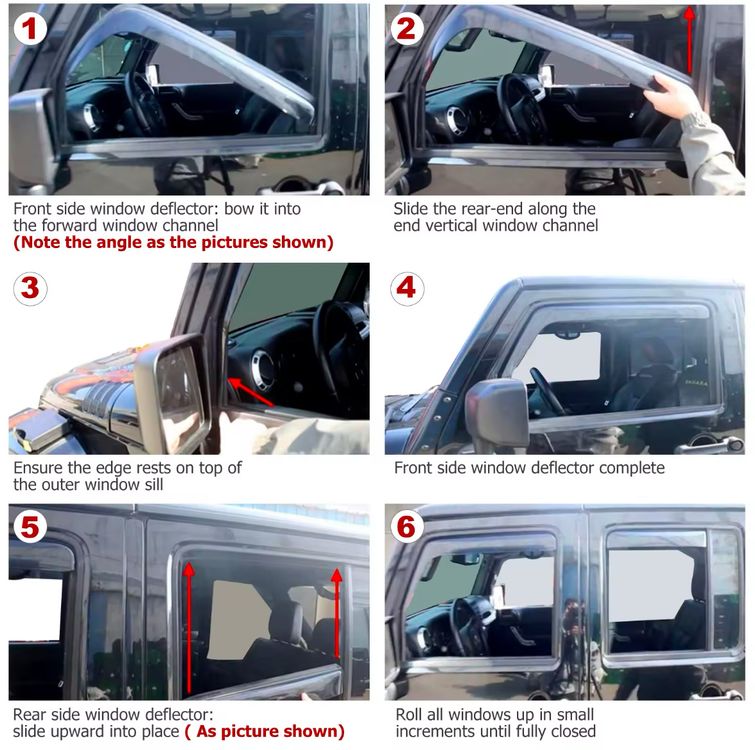 1

Front side window deflector: bow it into the forward window channel
(Note the angle as the pictures shown)

2

Slide the rear-end along the end vertical window channel

3

Ensure the edge rests on top of the outer window sill

4

Front side window deflector complete

5

Rear side window deflector: slide upward into place ( As picture shown)

6

Roll all windows up in small increments until fully closed