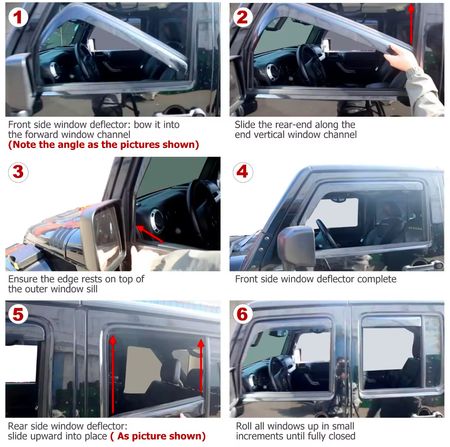 1

Front side window deflector: bow it into the forward window channel
(Note the angle as the pictures shown)

2

Slide the rear-end along the end vertical window channel

3

Ensure the edge rests on top of the outer window sill

4

Front side window deflector complete

5

Rear side window deflector: slide upward into place ( As picture shown)

6

Roll all windows up in small increments until fully closed