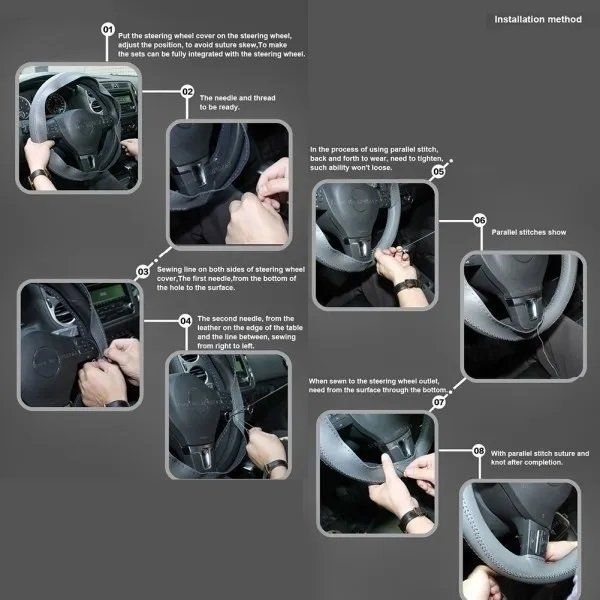 Installation method

01 Put the steering wheel cover on the steering wheel, adjust the position, to avoid suture skew,To make the sets can be fully integrated with the steering wheel.

02 The needle and thread to be ready.

03 Sewing line on both sides of steering wheel cover,The first needle,from the bottom of the hole to the surface.

04 The second needle, from the leather on the edge of the table and the line between, sewing from right to left.

In the process of using parallel stitch, back and forth to wear, need to tighten, such ability won't loose.

05

06 Parallel stitches show

When sewn to the steering wheel outlet, need from the surface through the bottom.

07

08 With parallel stitch suture and knot after completion.