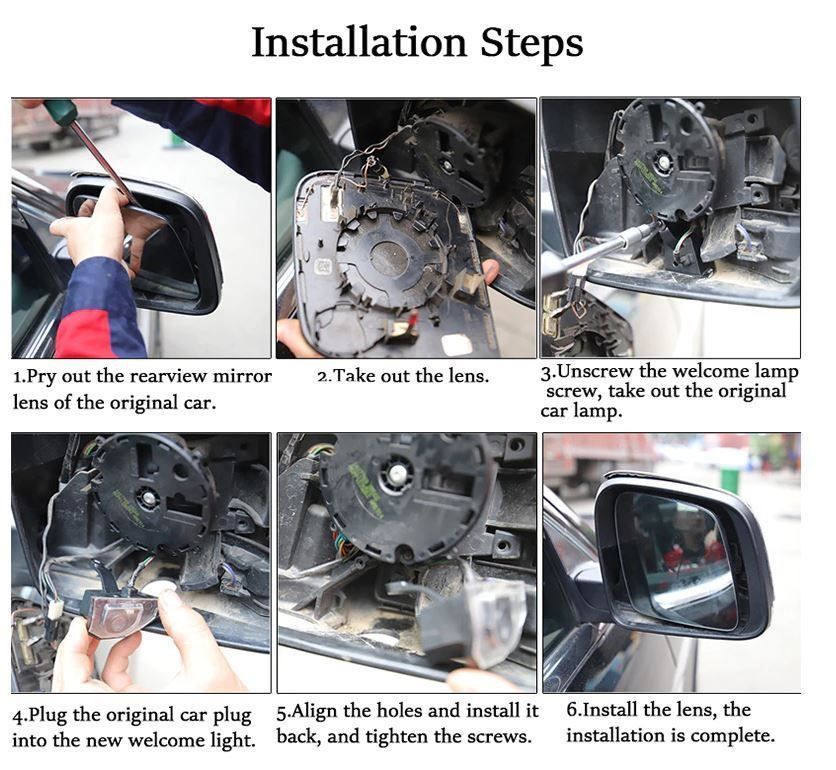 Installation Steps

1.Pry out the rearview mirror lens of the original car.

2.Take out the lens.

3.Unscrew the welcome lamp screw, take out the original car lamp.

4.Plug the original car plug into the new welcome light.

5.Align the holes and install it back, and tighten the screws.

6.Install the lens, the installation is complete.