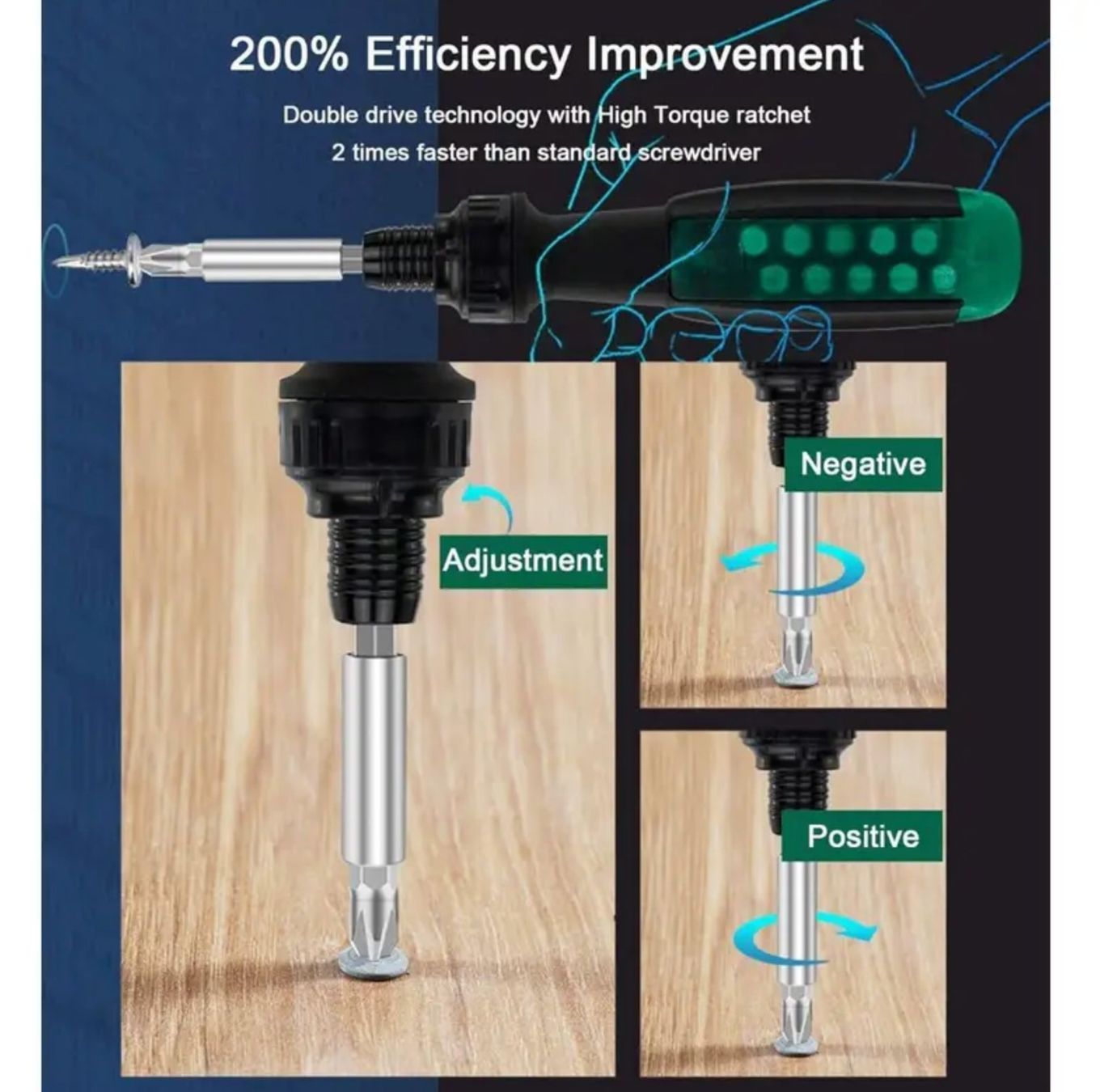 200% Efficiency Improvement

Double drive technology with High Torque ratchet
2 times faster than standard screwdriver

Adjustment

Negative

Positive