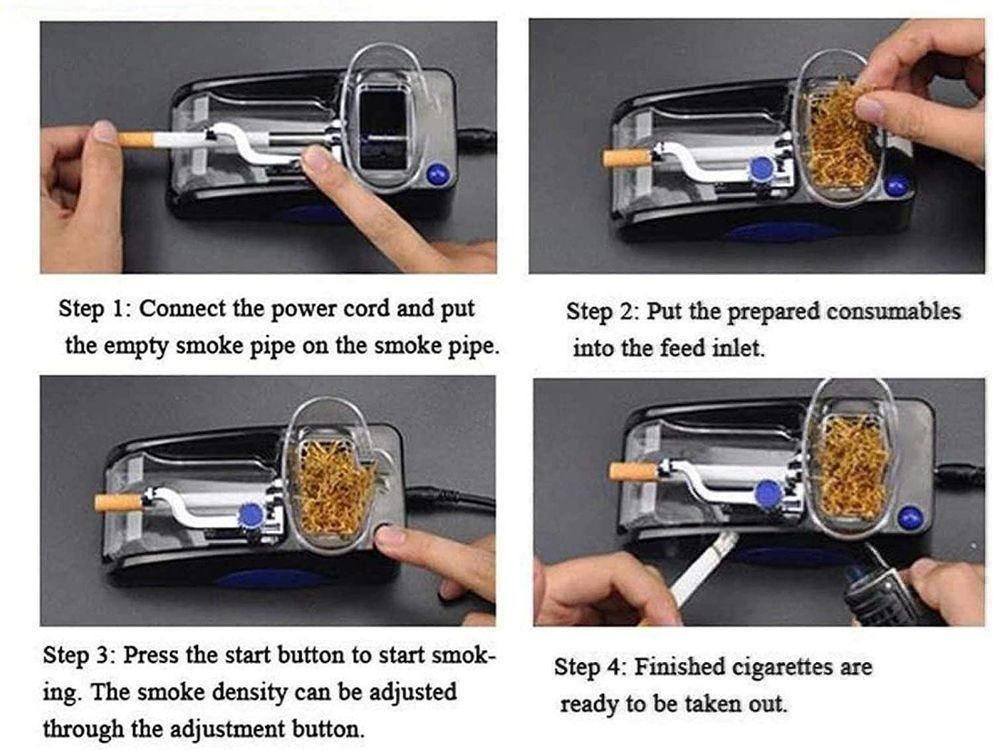 Step 1: Connect the power cord and put the empty smoke pipe on the smoke pipe.

Step 2: Put the prepared consumables into the feed inlet.

Step 3: Press the start button to start smoking. The smoke density can be adjusted through the adjustment button.

Step 4: Finished cigarettes are ready to be taken out.