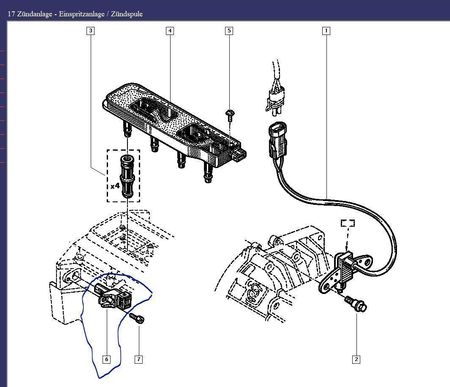 17 Zündanlage - Einspritzanlage / Zündspule

3
4
5
1
x4
6
7
2