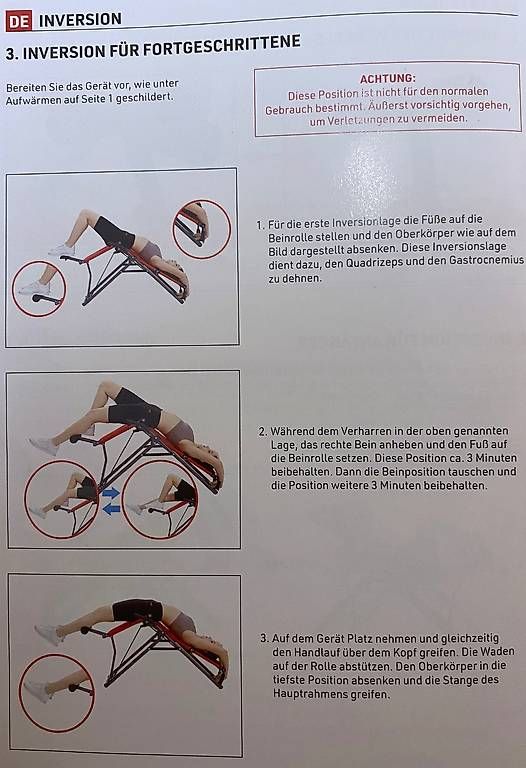 DE INVERSION

3. INVERSION FÜR FORTGESCHRITTENE

Bereiten Sie das Gerät vor, wie unter Aufwärmen auf Seite 1 geschildert.

ACHTUNG:
Diese Position ist nicht für den normalen Gebrauch bestimmt. Äußerst vorsichtig vorgehen, um Verletzungen zu vermeiden.

1. Für die erste Inversionlage die Füße auf die Beinrolle stellen und den Oberkörper wie auf dem Bild dargestellt absenken. Diese Inversionslage dient dazu, den Quadrizeps und den Gastrocnemius zu dehnen.

2. Während dem Verharren in der oben genannten Lage, das rechte Bein anheben und den Fuß auf die Beinrolle setzen. Diese Position ca. 3 Minuten beibehalten. Dann die Beinposition tauschen und die Position weitere 3 Minuten beibehalten.

3. Auf dem Gerät Platz nehmen und gleichzeitig den Handlauf über dem Kopf greifen. Die Waden auf der Rolle abstützen. Den Oberkörper in die tiefste Position absenken und die Stange des Hauptrahmens greifen.