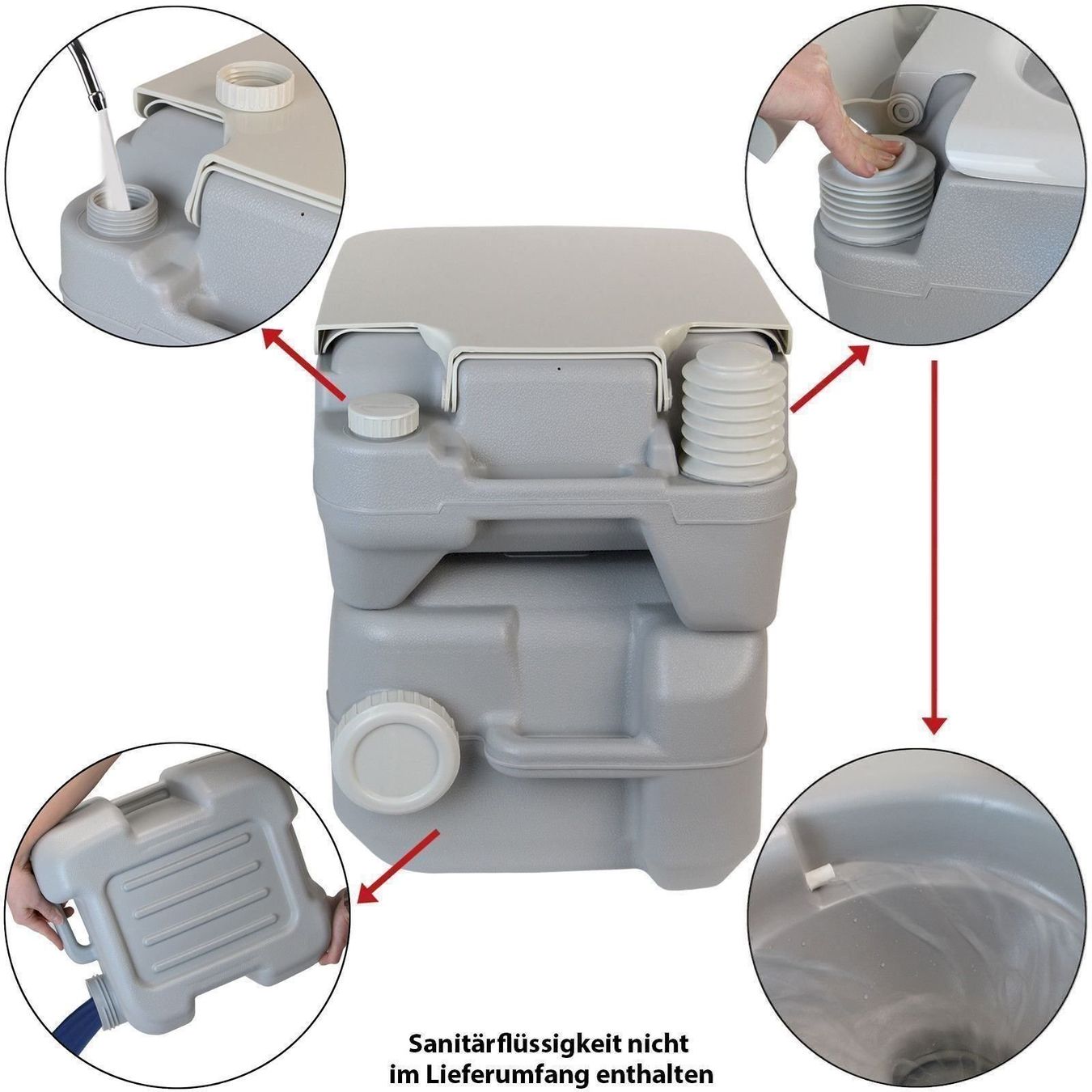 Sanitärflüssigkeit nicht
im Lieferumfang enthalten