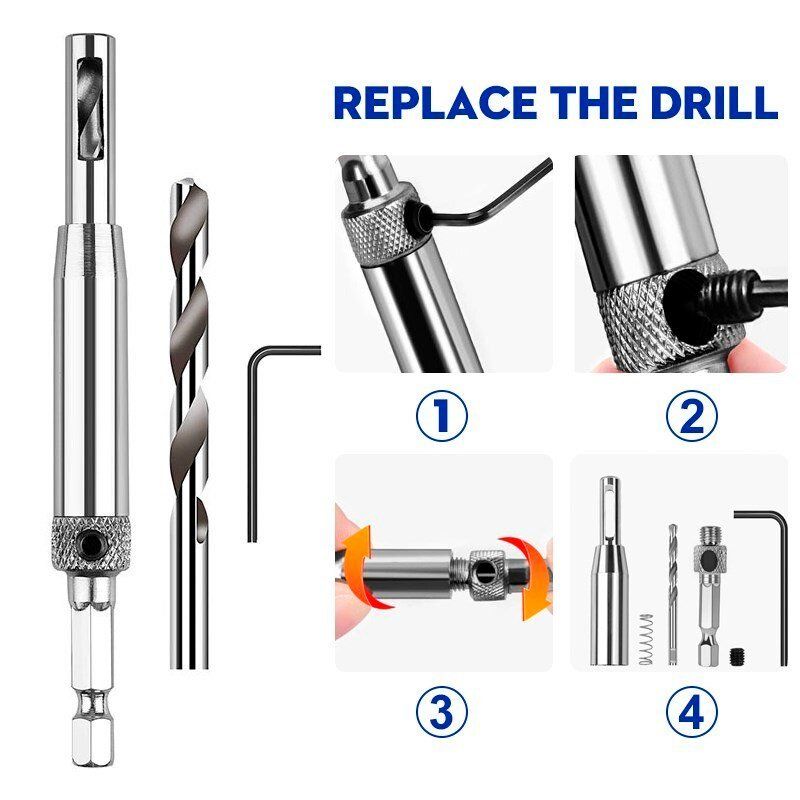 REPLACE THE DRILL

①

②

③

④