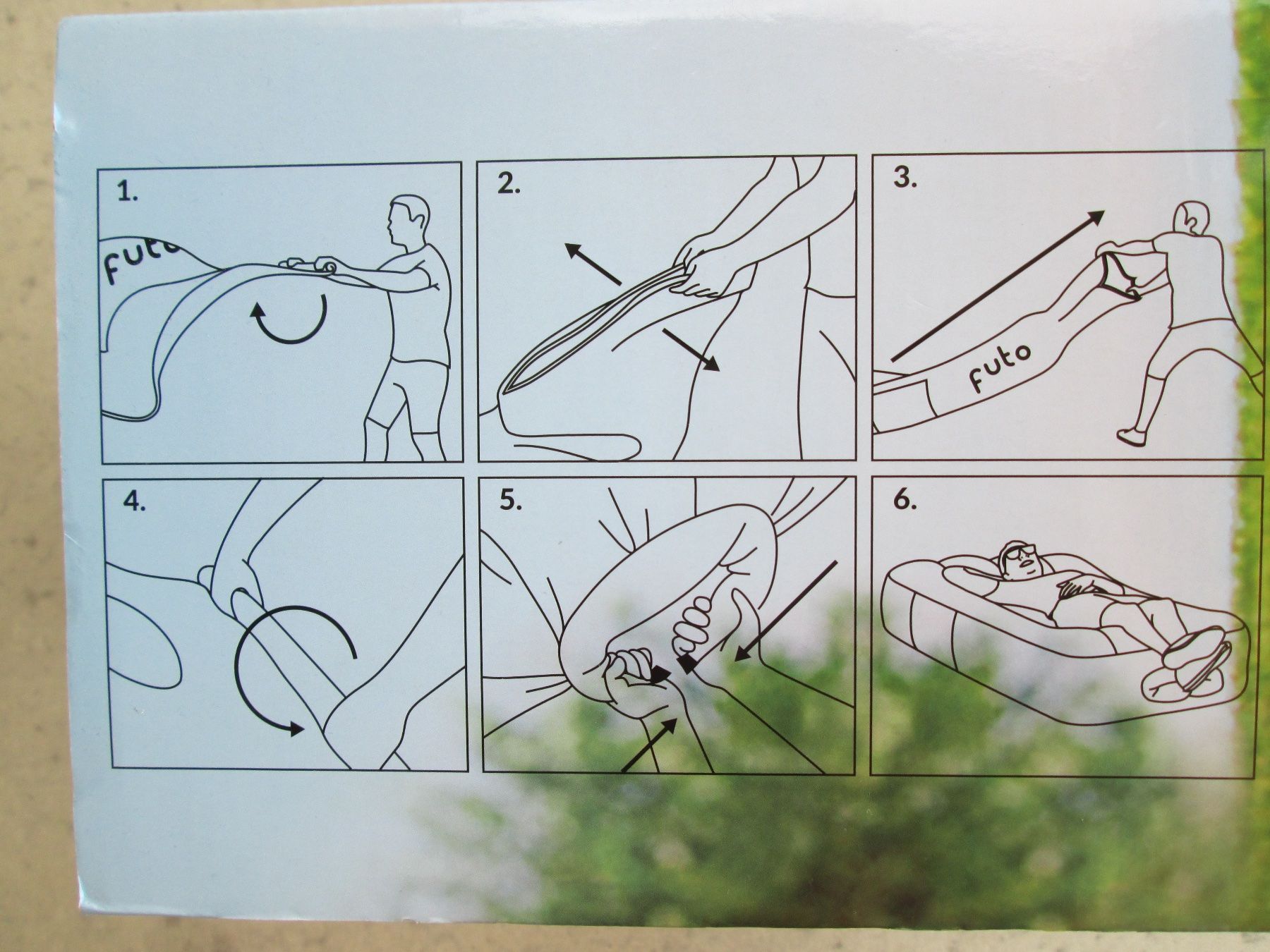 1.

futo

2.

3.

futo

4.

5.

6.