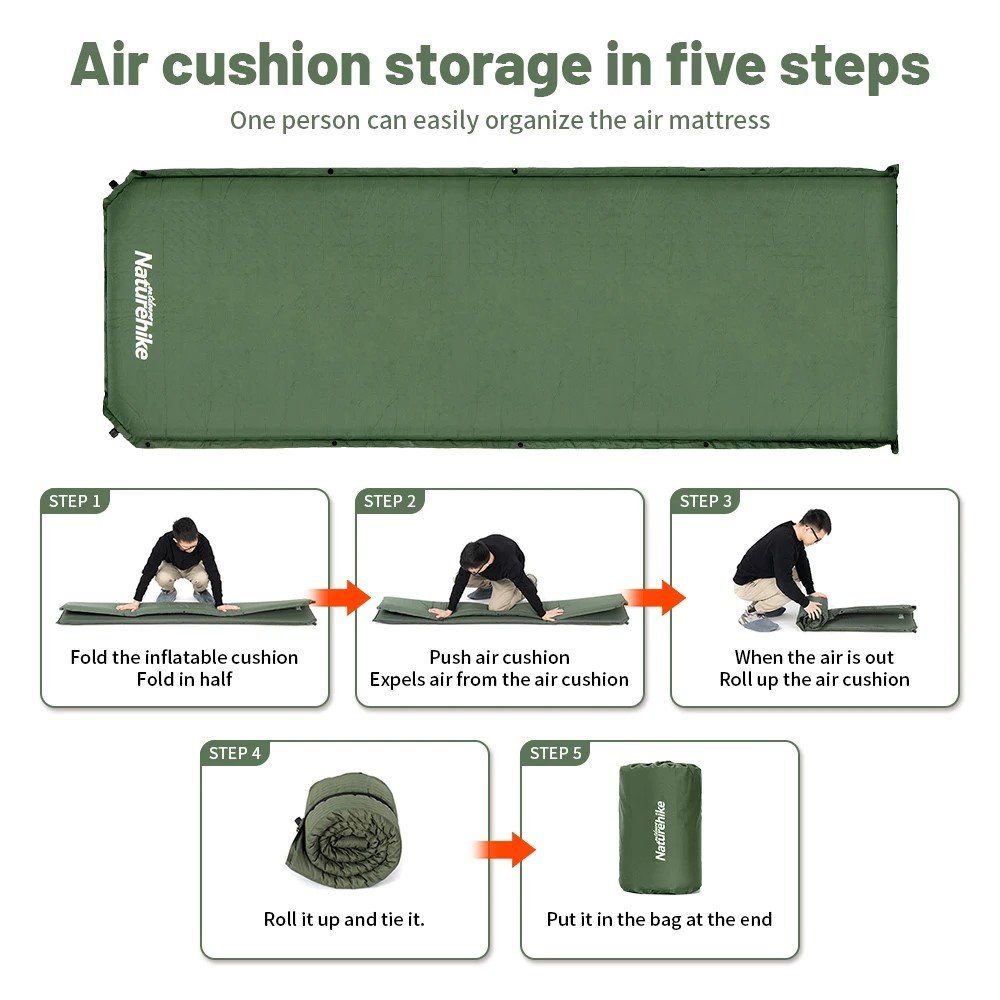 Air cushion storage in five steps

One person can easily organize the air mattress

Naturehike

STEP 1

Fold the inflatable cushion
Fold in half

STEP 2

Push air cushion
Expels air from the air cushion

STEP 3

When the air is out
Roll up the air cushion

STEP 4

Roll it up and tie it.

STEP 5

Naturehike

Put it in the bag at the end