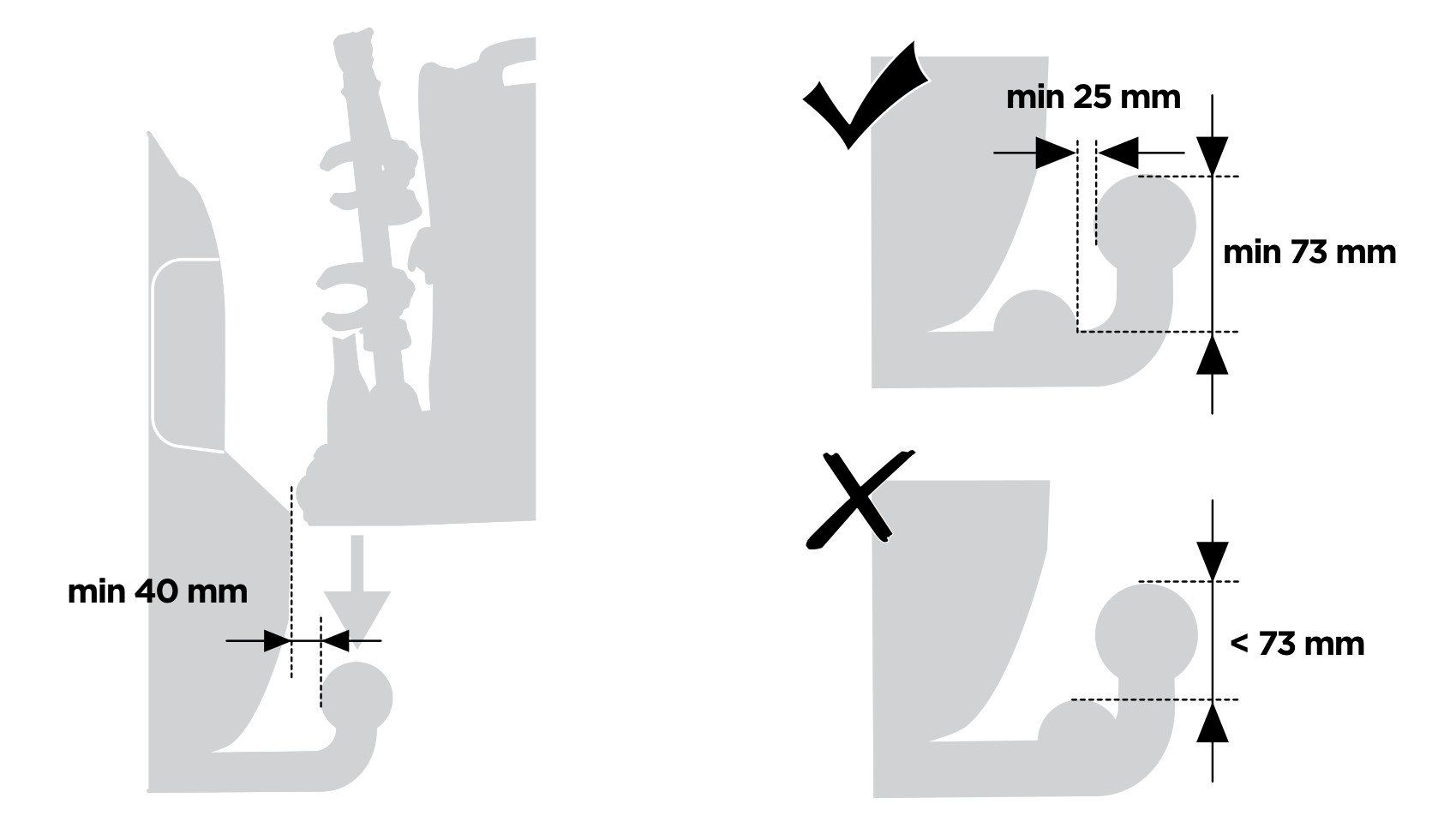 min 40 mm

min 25 mm

min 73 mm

< 73 mm